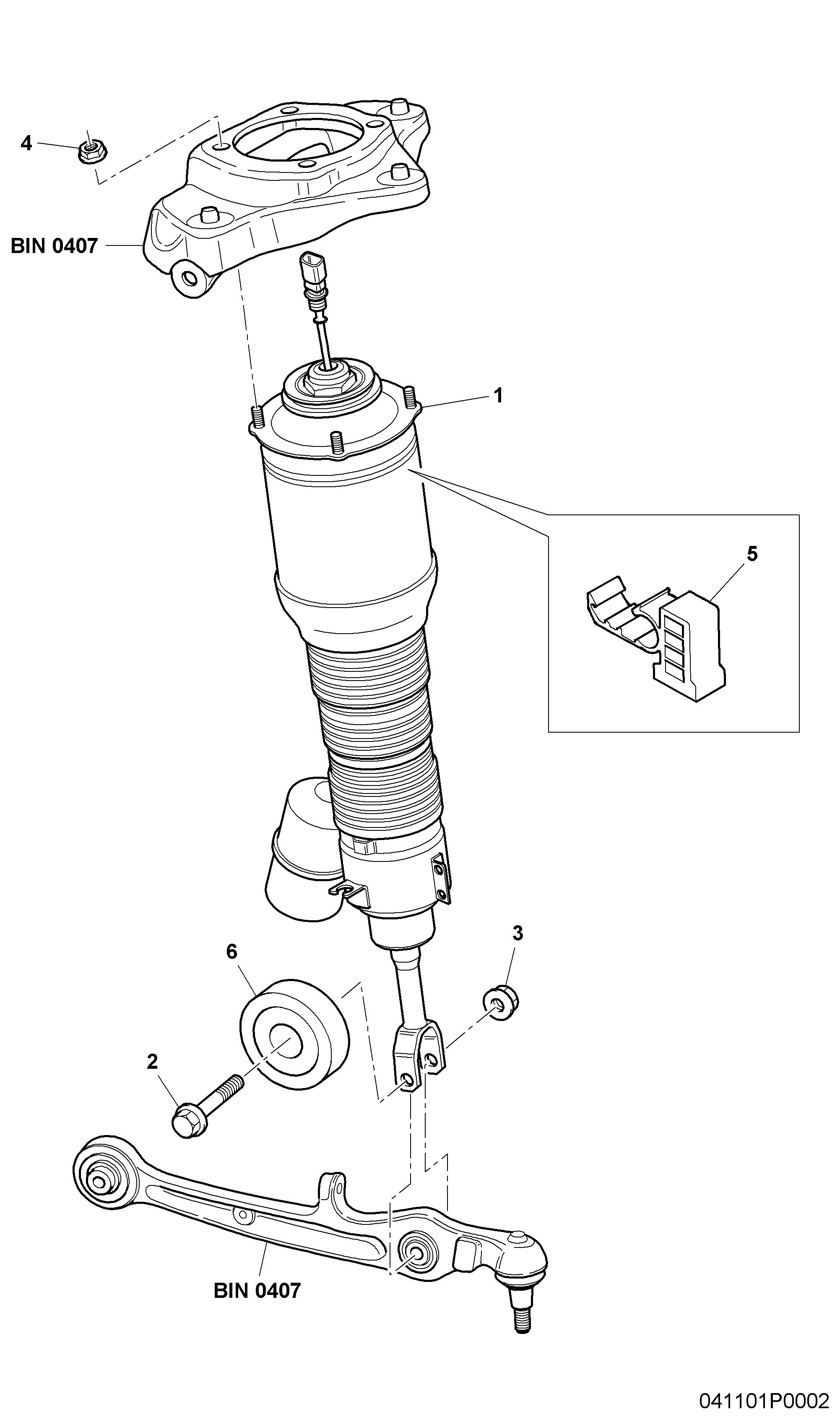 4

BIN 0407

1

5

3

6

2

BIN 0407

041101P0002