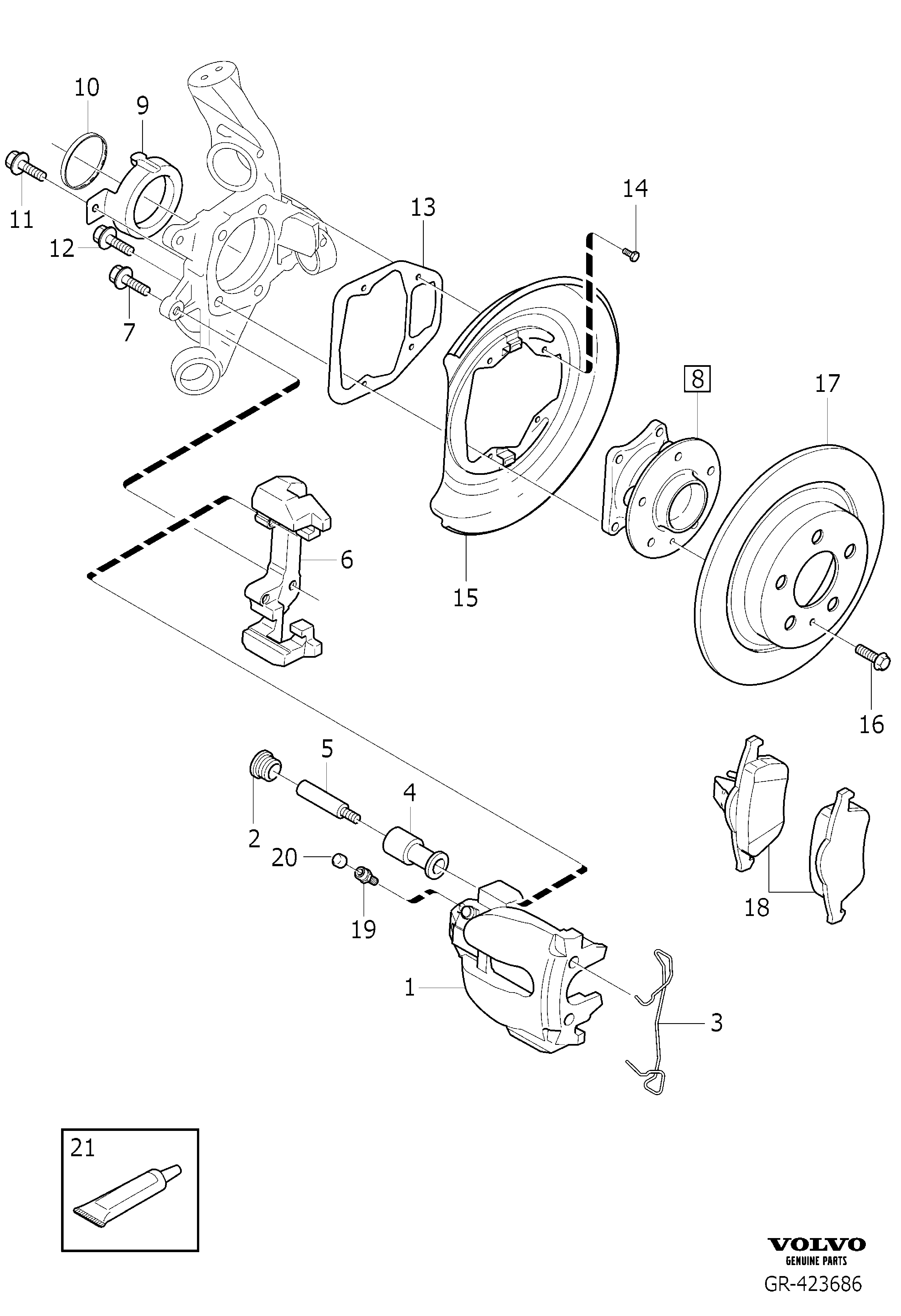 10
9
11
12
7
13
14
8
17
6
15
16
5
4
2
20
19
18
1
3
21
VOLVO
GENUINE PARTS
GR-423686