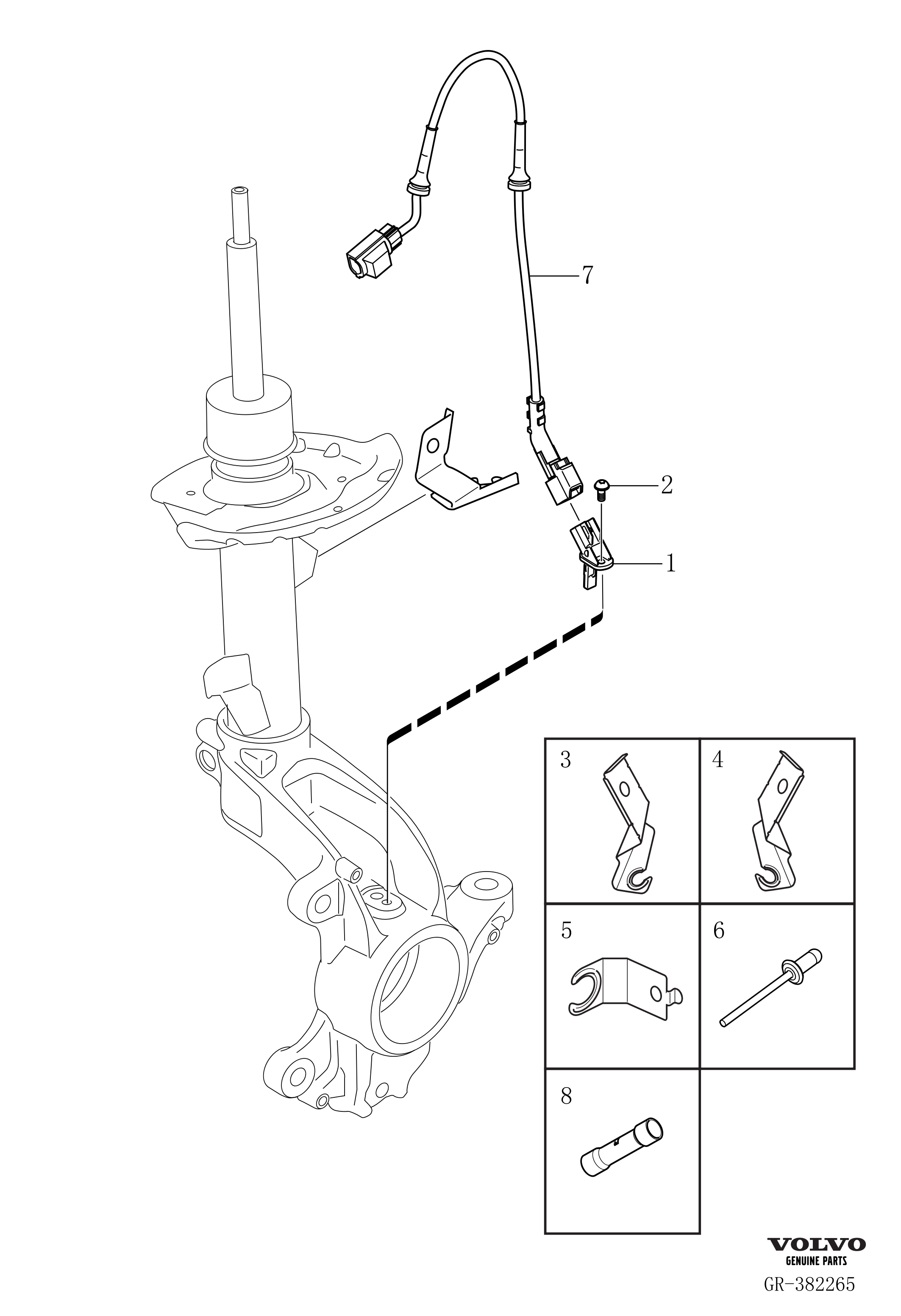 7
2
1
3
4
5
6
8
VOLVO
GENUINE PARTS
GR-382265