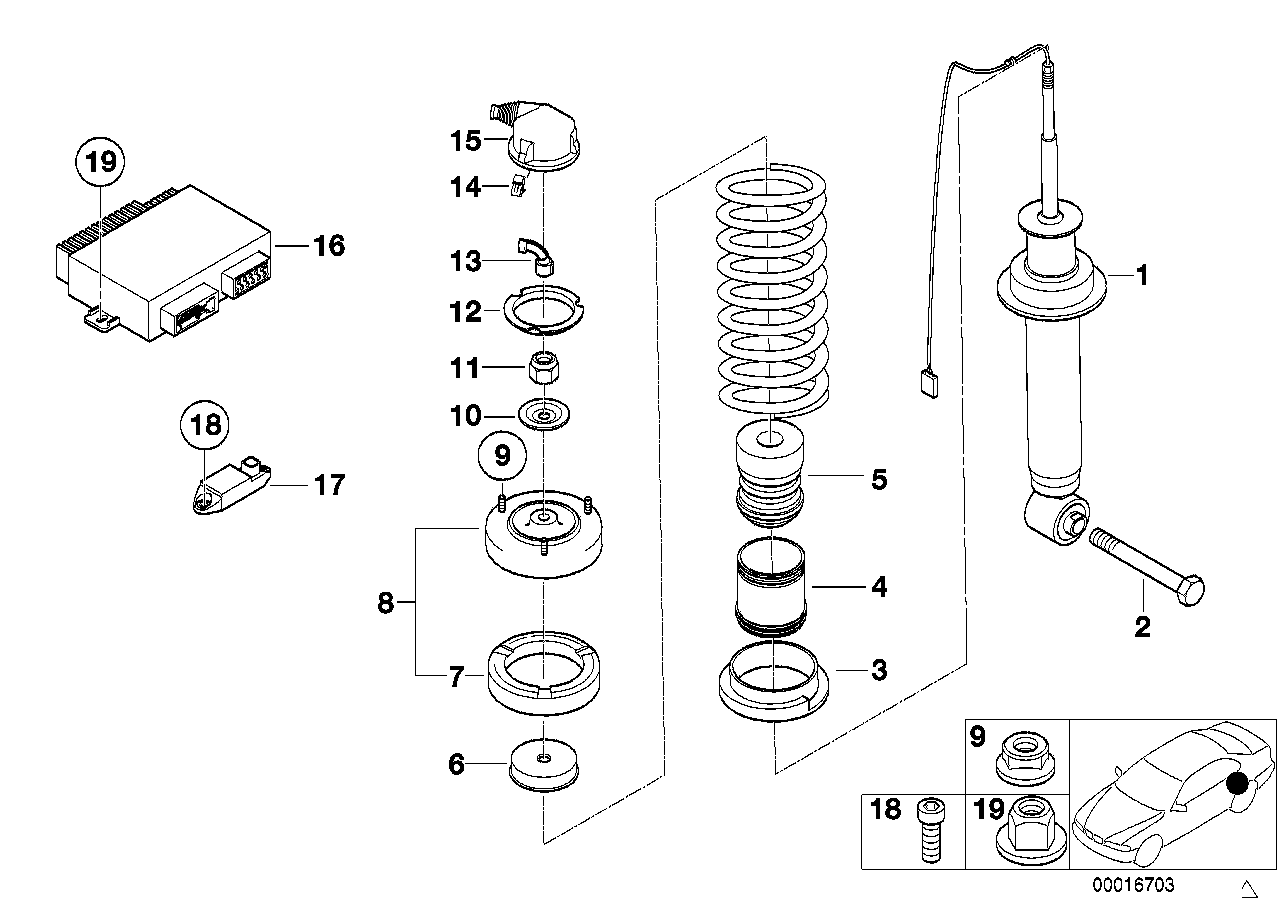 19
16
18
17
15
14
13
12
11
10
9
8
7
6
5
4
3
1
2
9
18
19
00016703