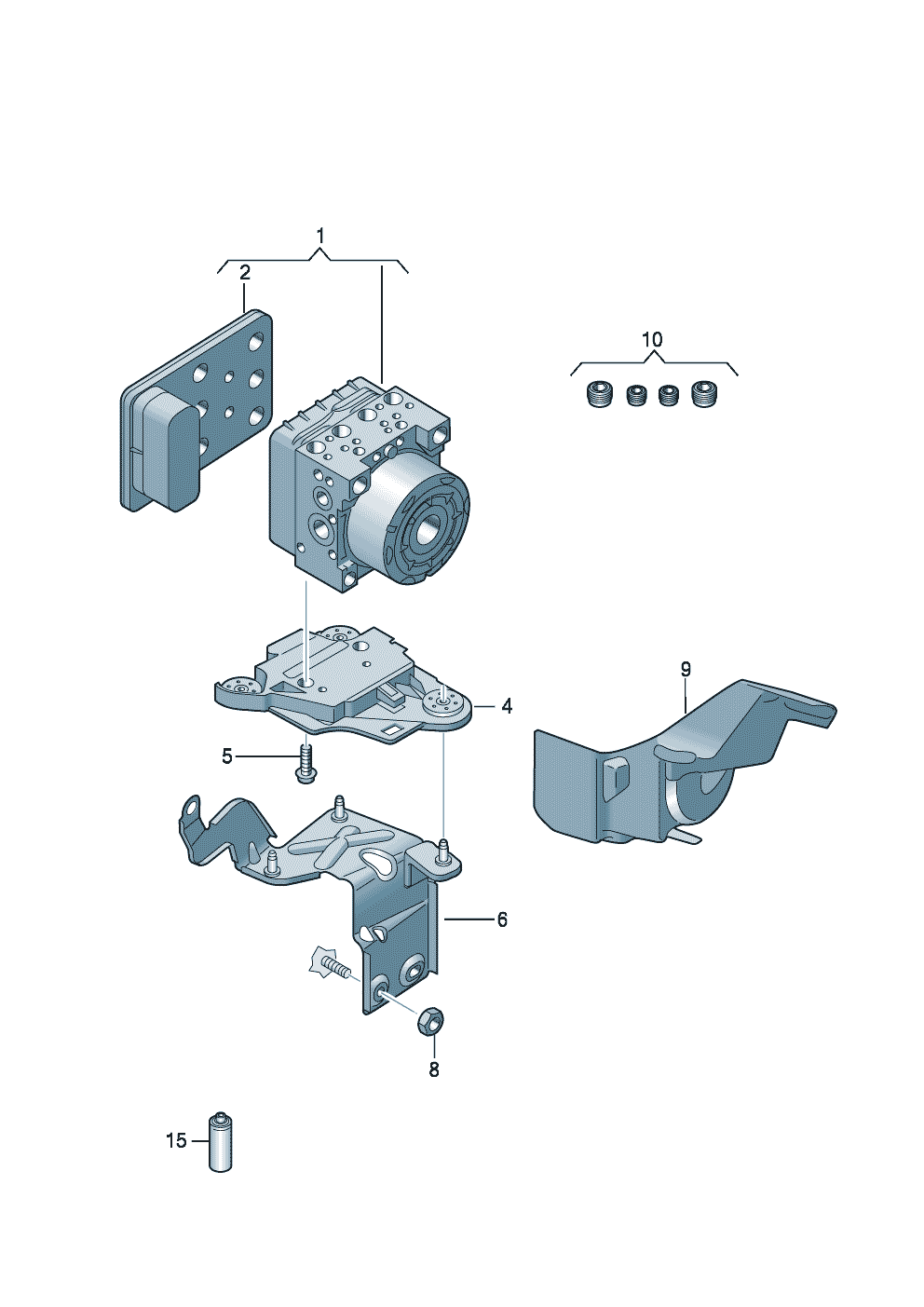 1
2
10
9
4
5
6
8
15