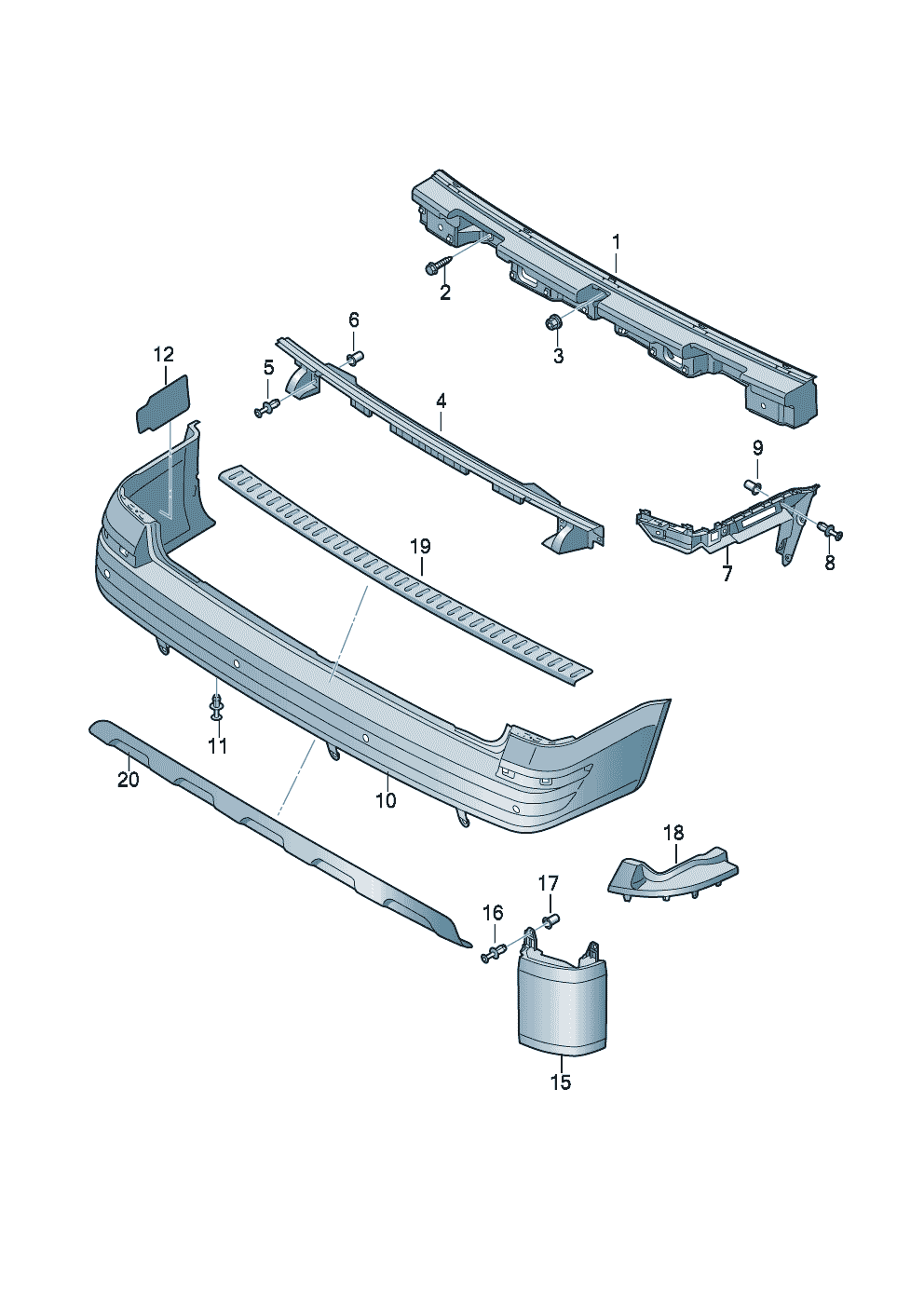 1
2
3
6
12
5
4
9
8
7
19
11
20
10
18
17
16
15