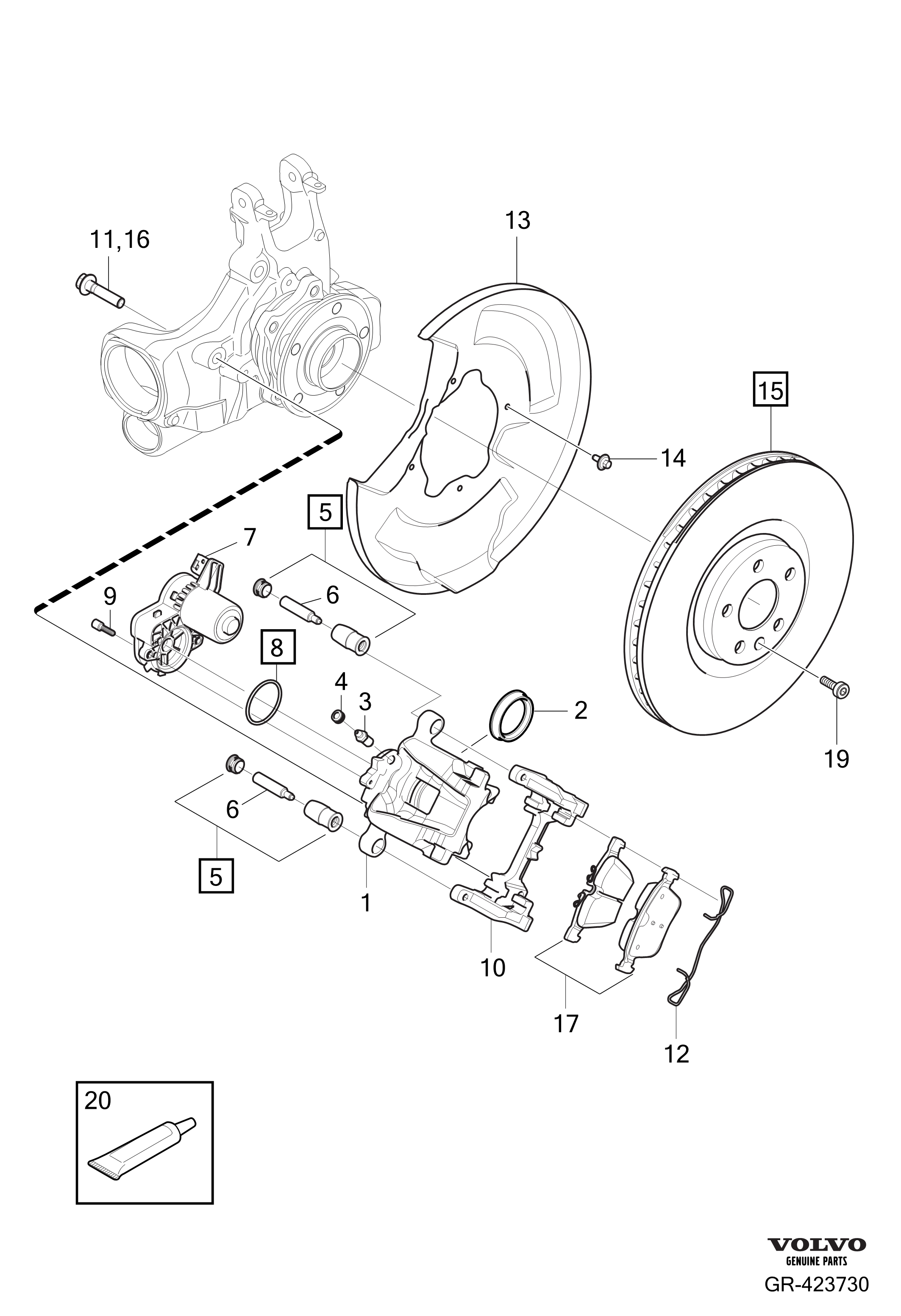 13

11,16

15

14

5

7

9

6

8

4

3

2

19

6

5

1

10

17

12

20

VOLVO
GENUINE PARTS
GR-423730