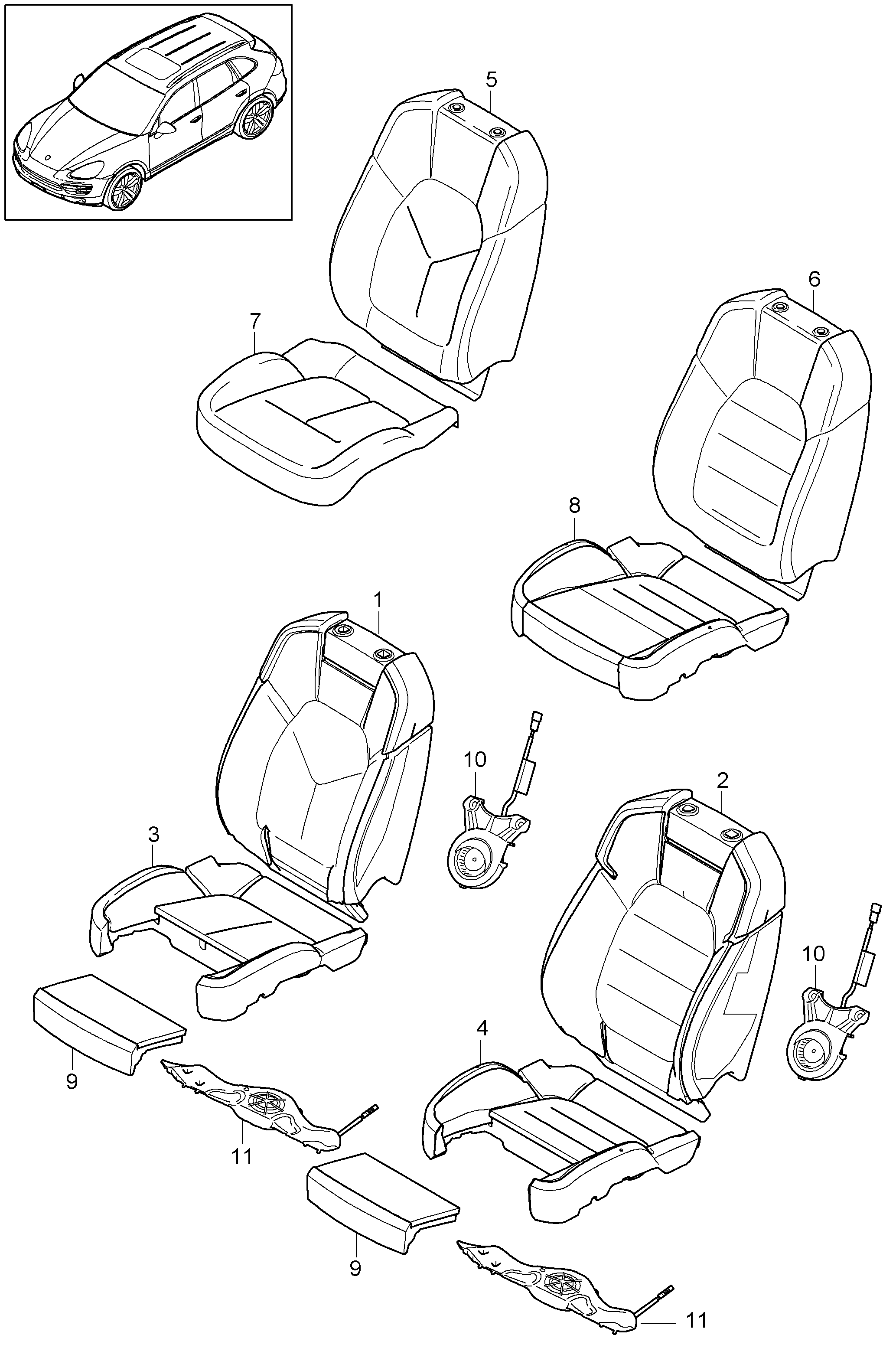 5
6
7
8
1
10
2
3
10
4
9
11
9
11