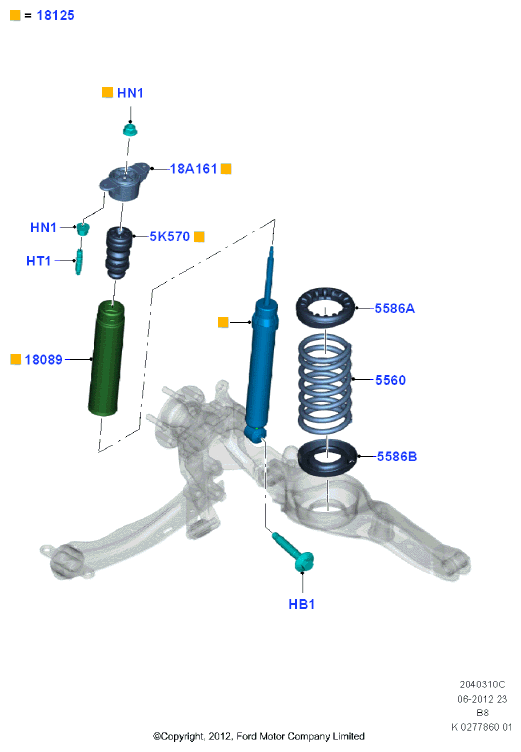 = 18125

HN1

18A161

HN1

5K570

HT1

5586A

18089

5560

5586B

HB1

2040310C
06-2012 23
B8
K 0277860 01

©Copyright, 2012, Ford Motor Company Limited