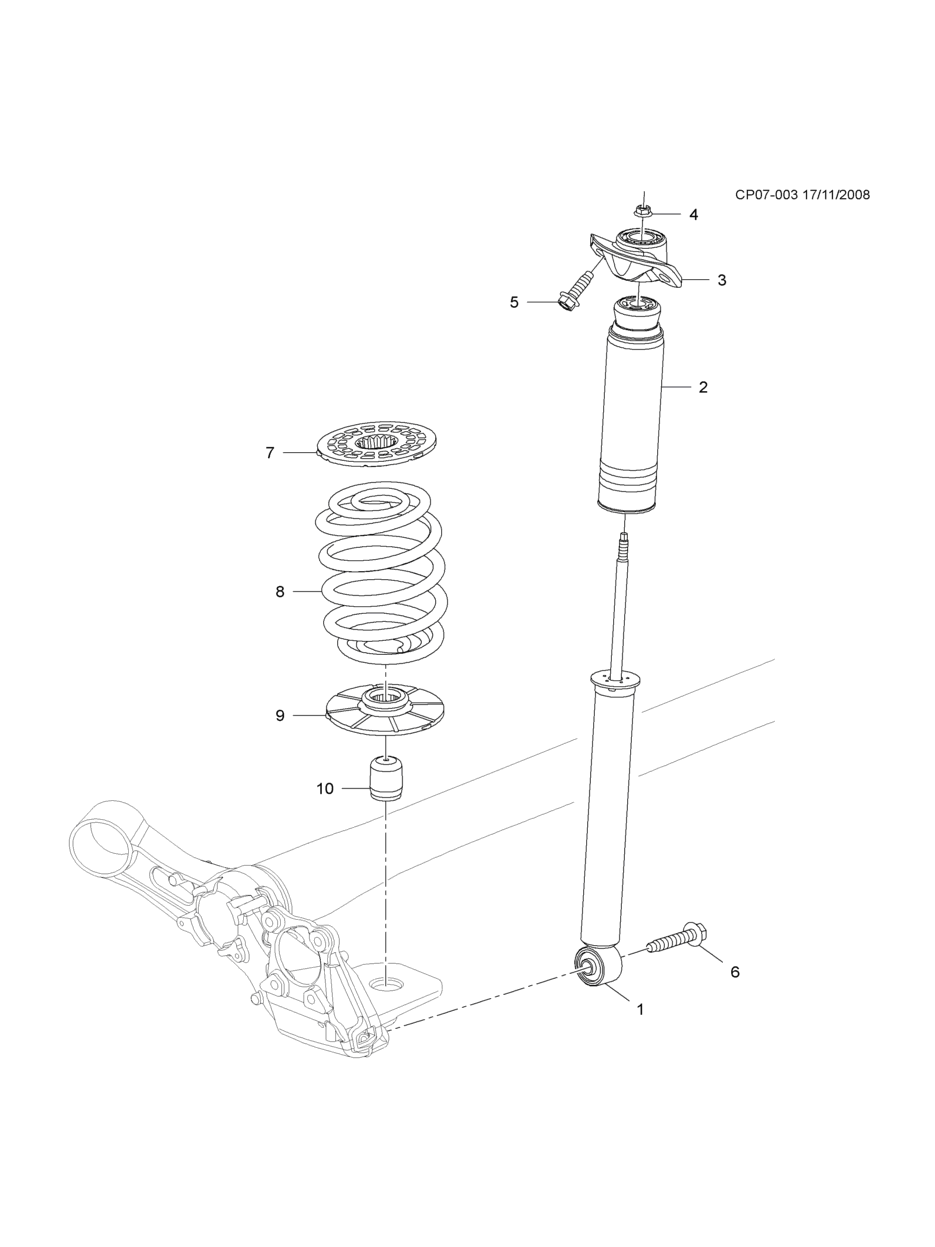 CP07-003 17/11/2008

4
3
5
2
7
8
9
10
6
1