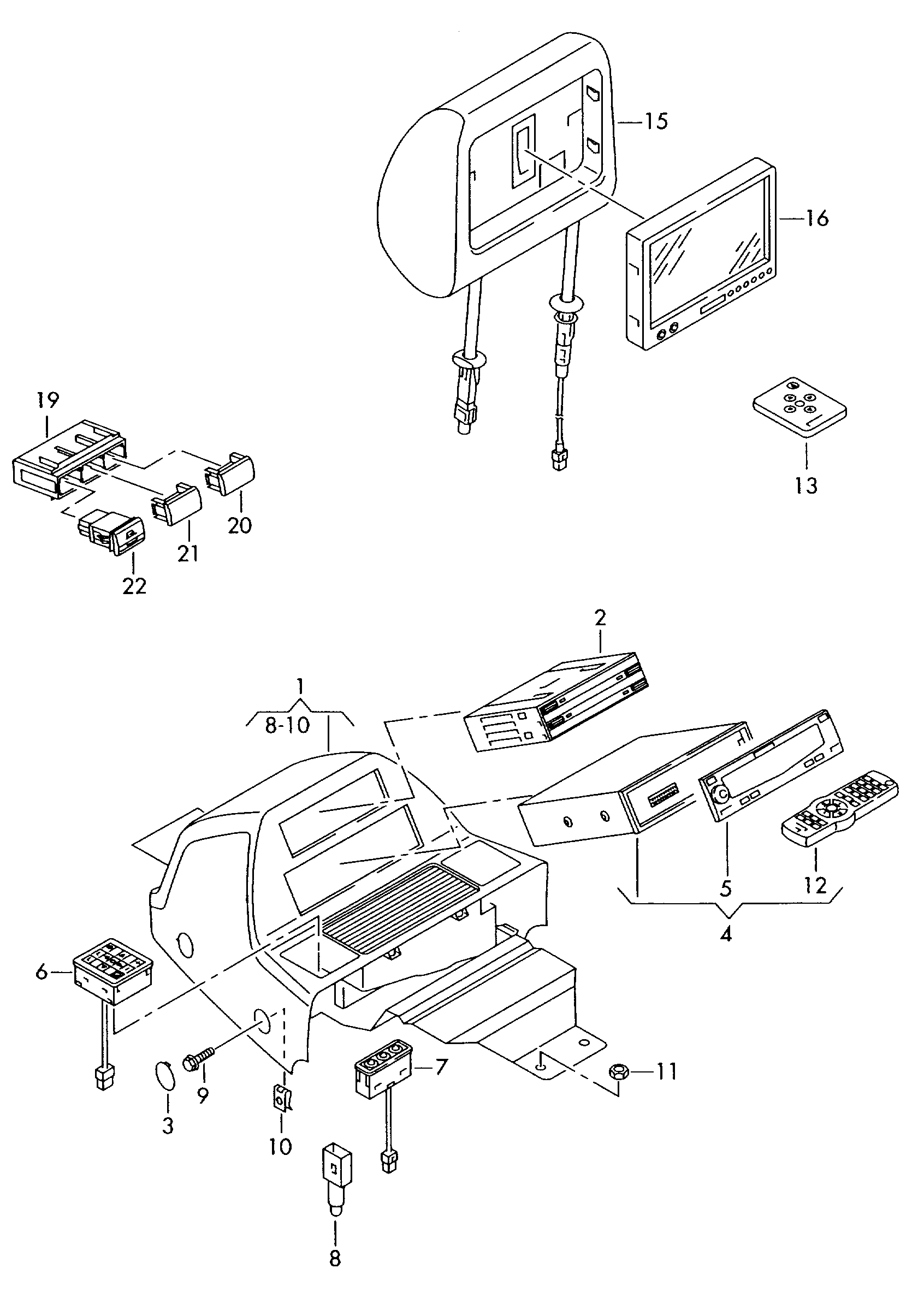 15
16
19
13
20
21
22
2
1
8-10
5
12
4
6
7
11
9
3
10
8