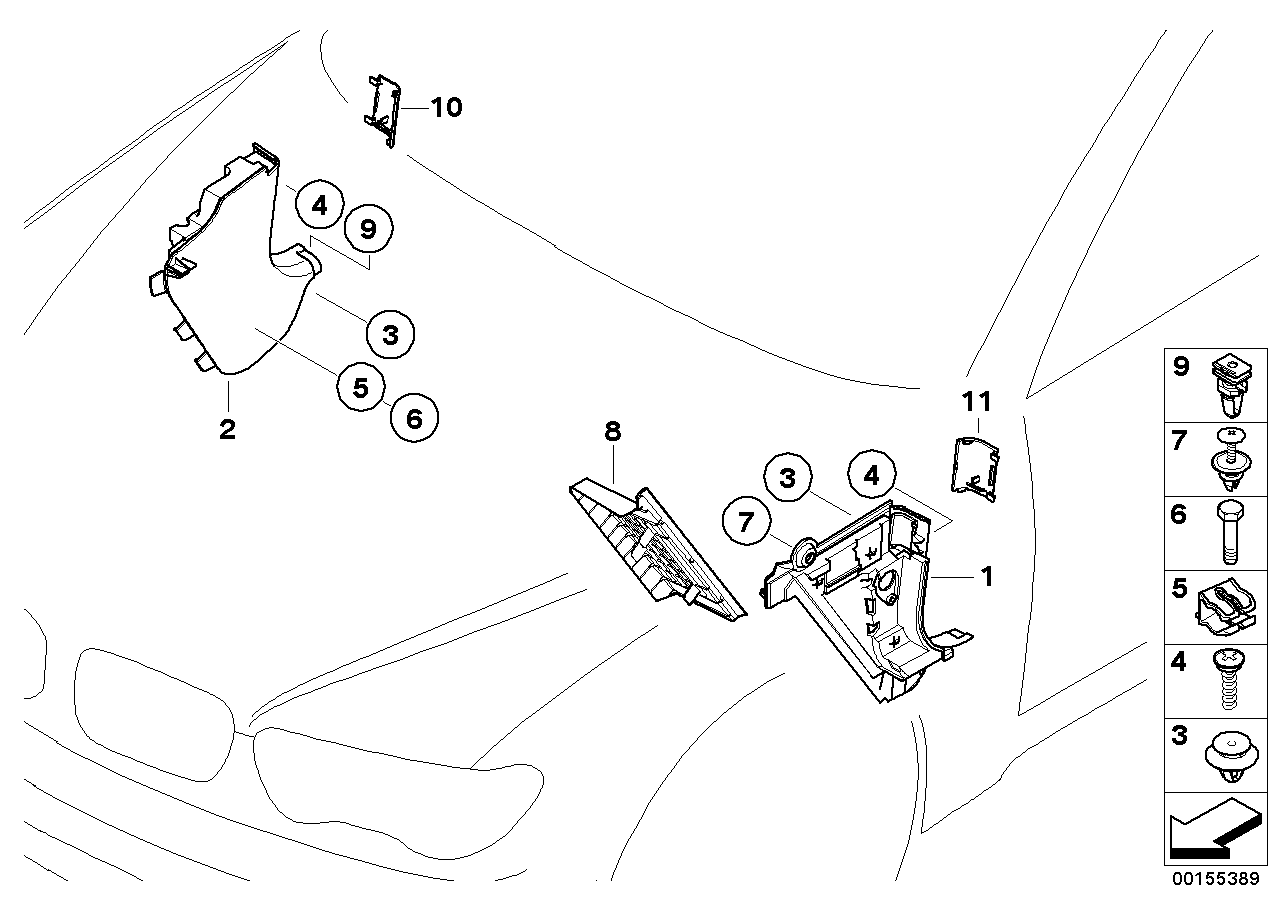 10
4
9
3
5
6
2
8
11
3
4
7
1
9
7
6
5
4
3
00155389