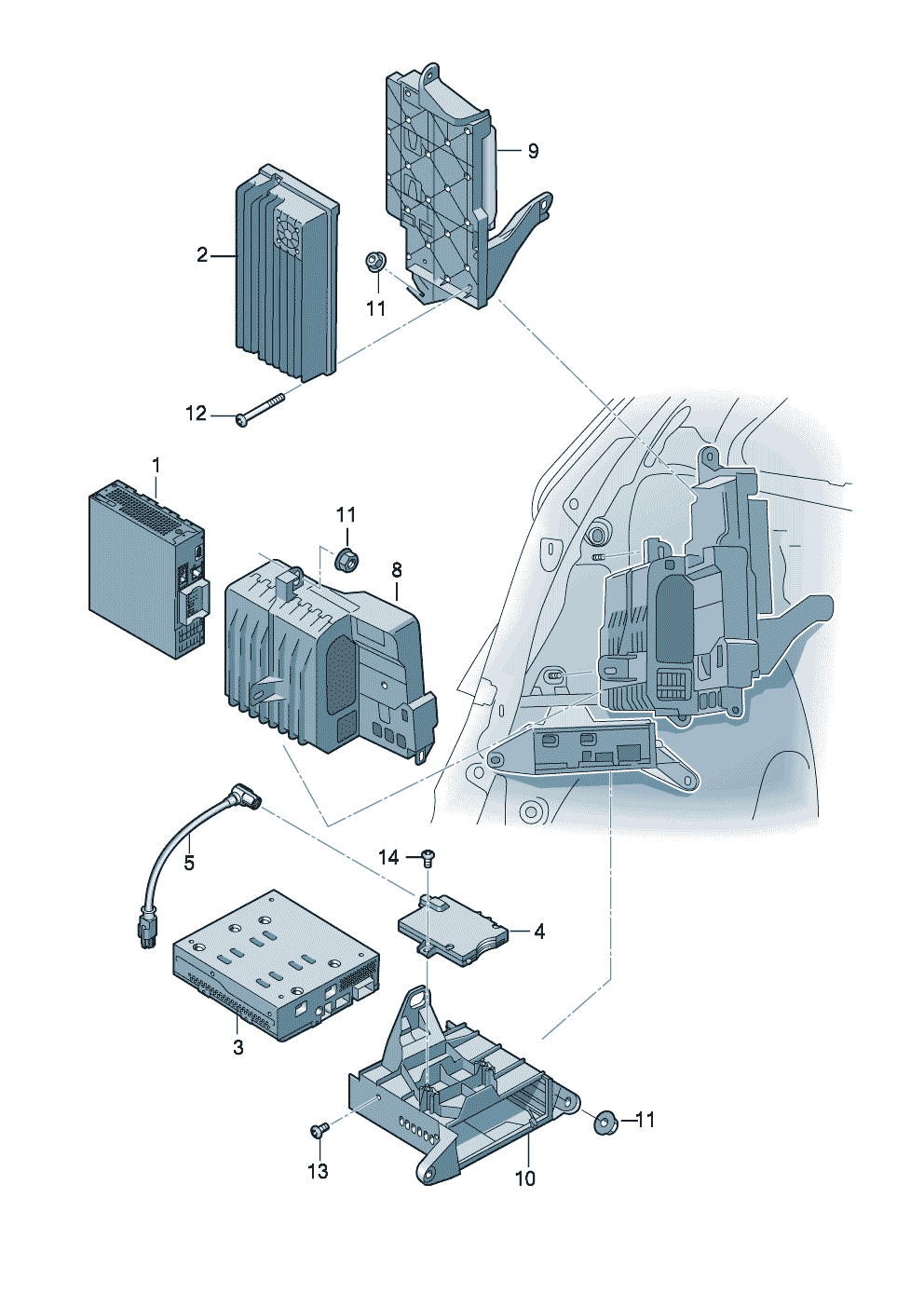 9
2
11
12
1
11
8
5
14
4
3
11
13
10