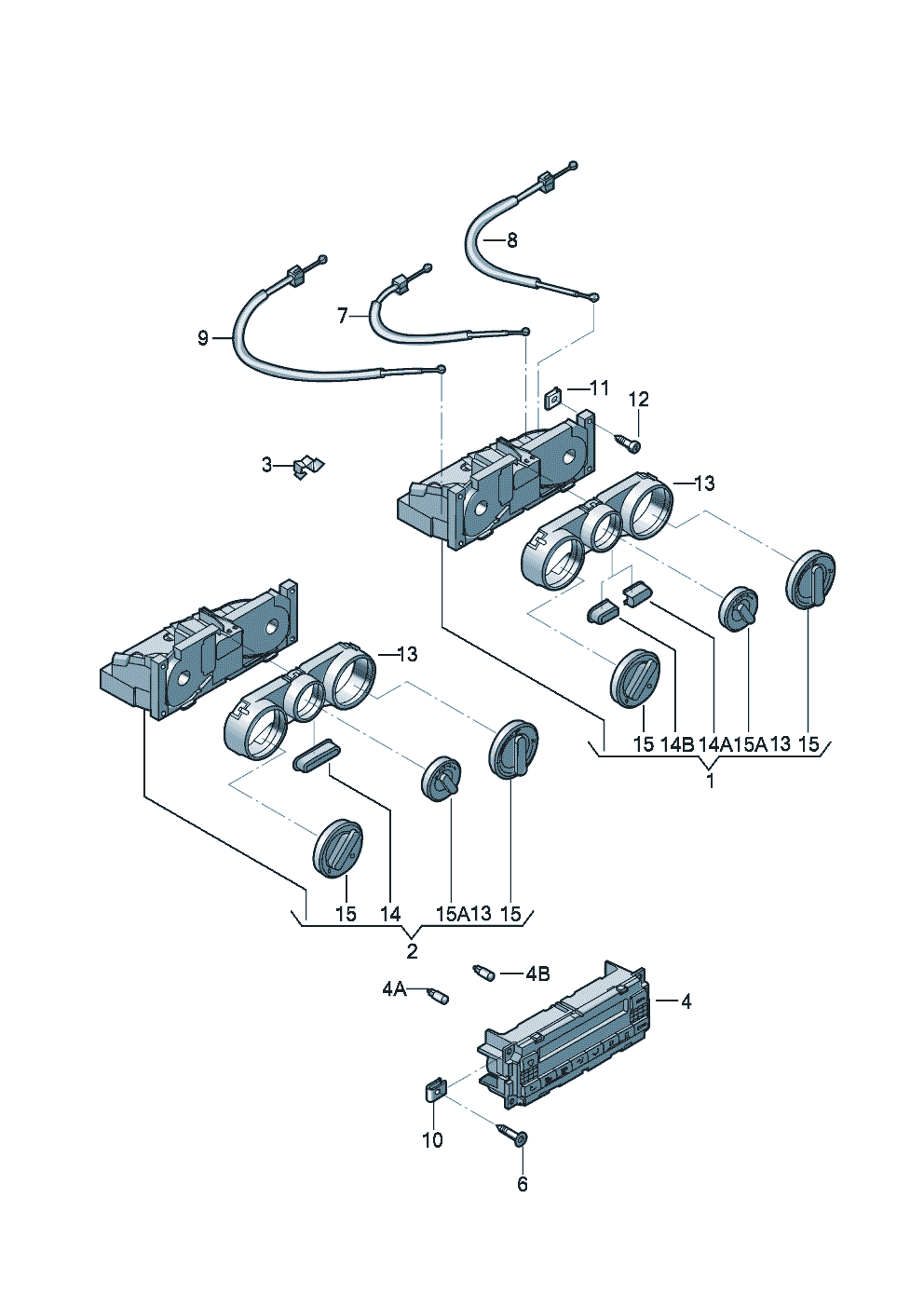 8
9
7
11
12
3
13
13
15 14B 14A 15A 13 15
1
15 14 15A 13 15
2
4A
4B
4
10
6