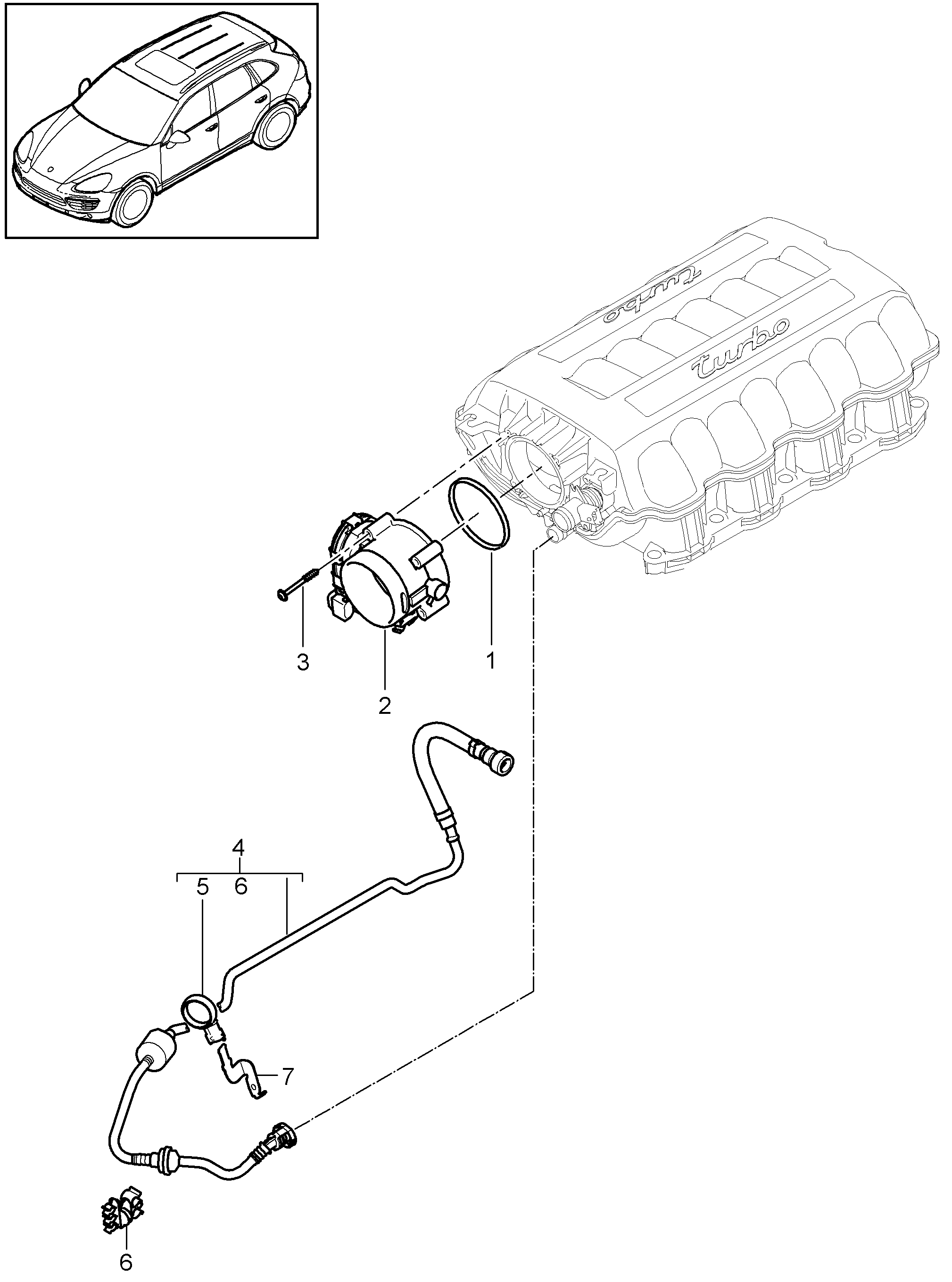 turbo
turbo
3
2
1
4
5 6
7
6