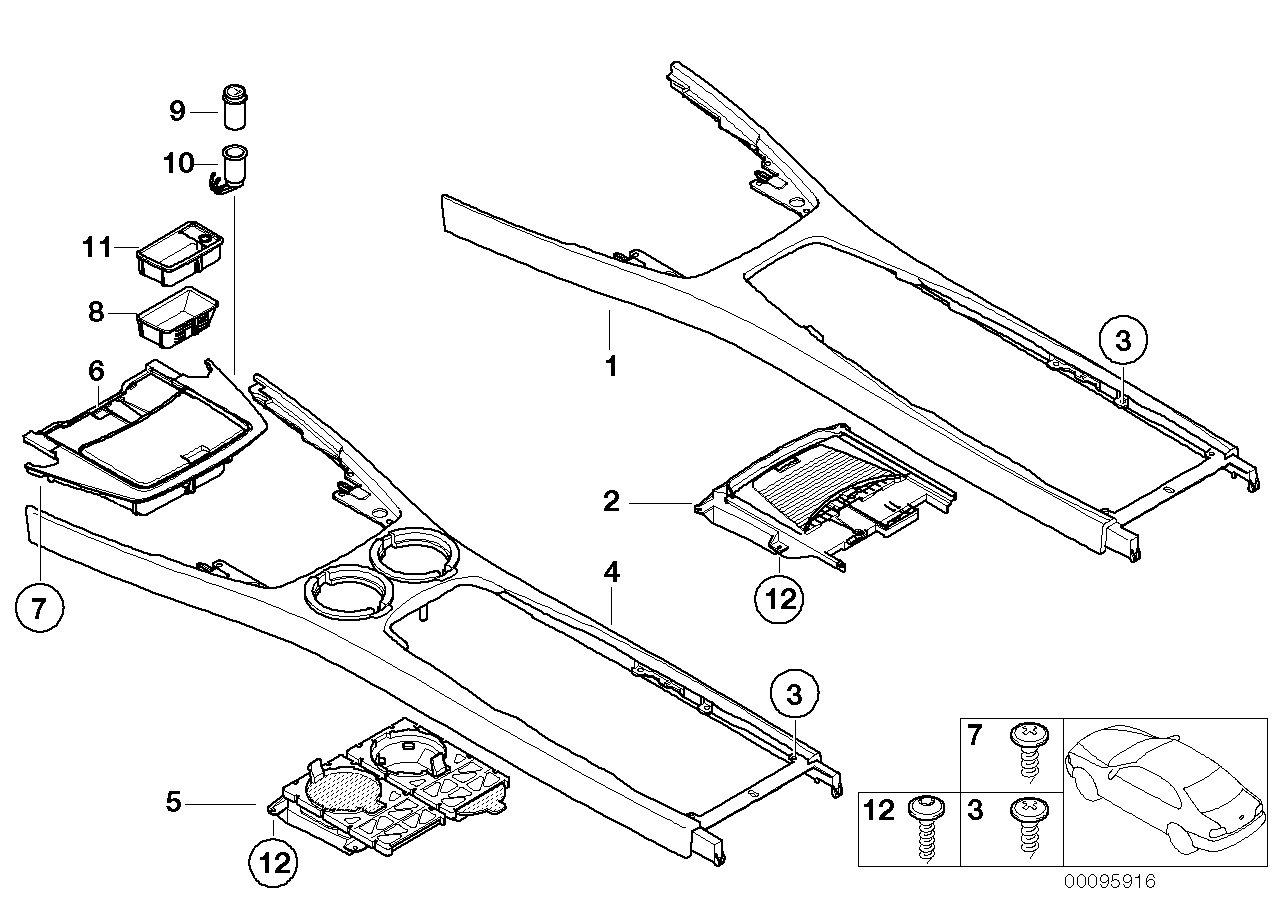 9
10
11
8
6
7
1
3
2
12
4
3
5
12
7
12
3
00095916