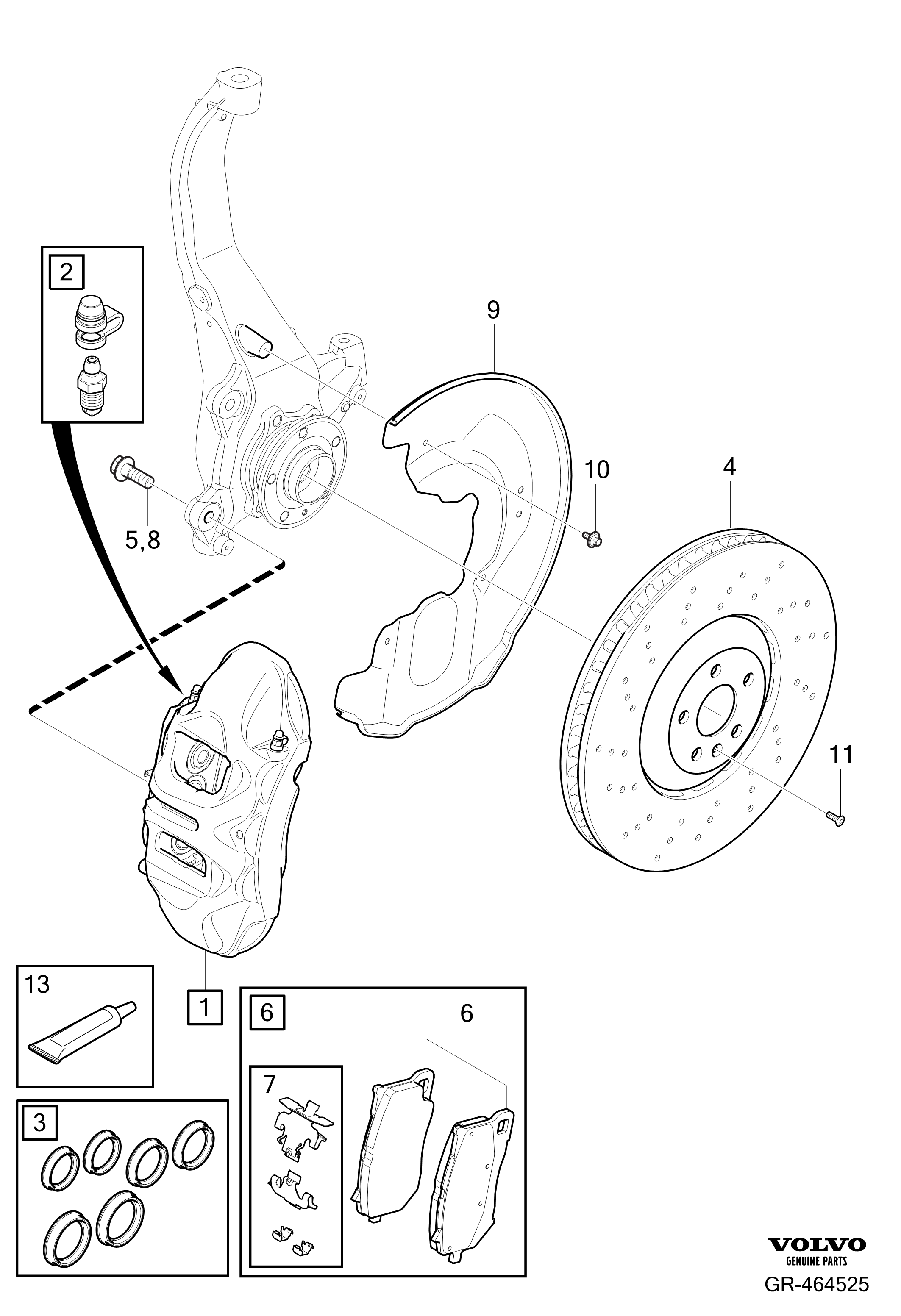 2

9

10

4

5,8

11

13

1

6

6

7

3

VOLVO
GENUINE PARTS

GR-464525