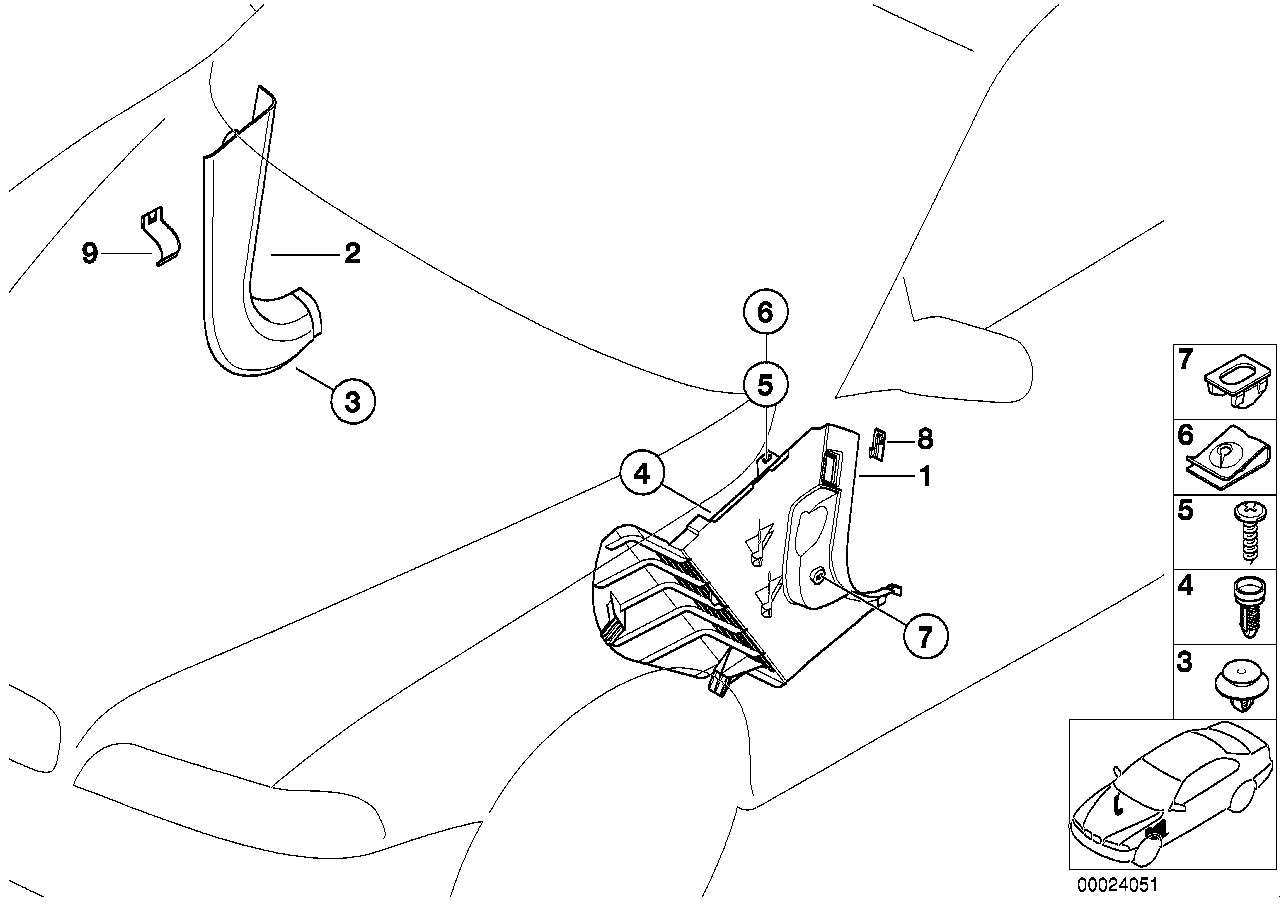 9
2
3
6
5
4
8
1
7
7
6
5
4
3
00024051