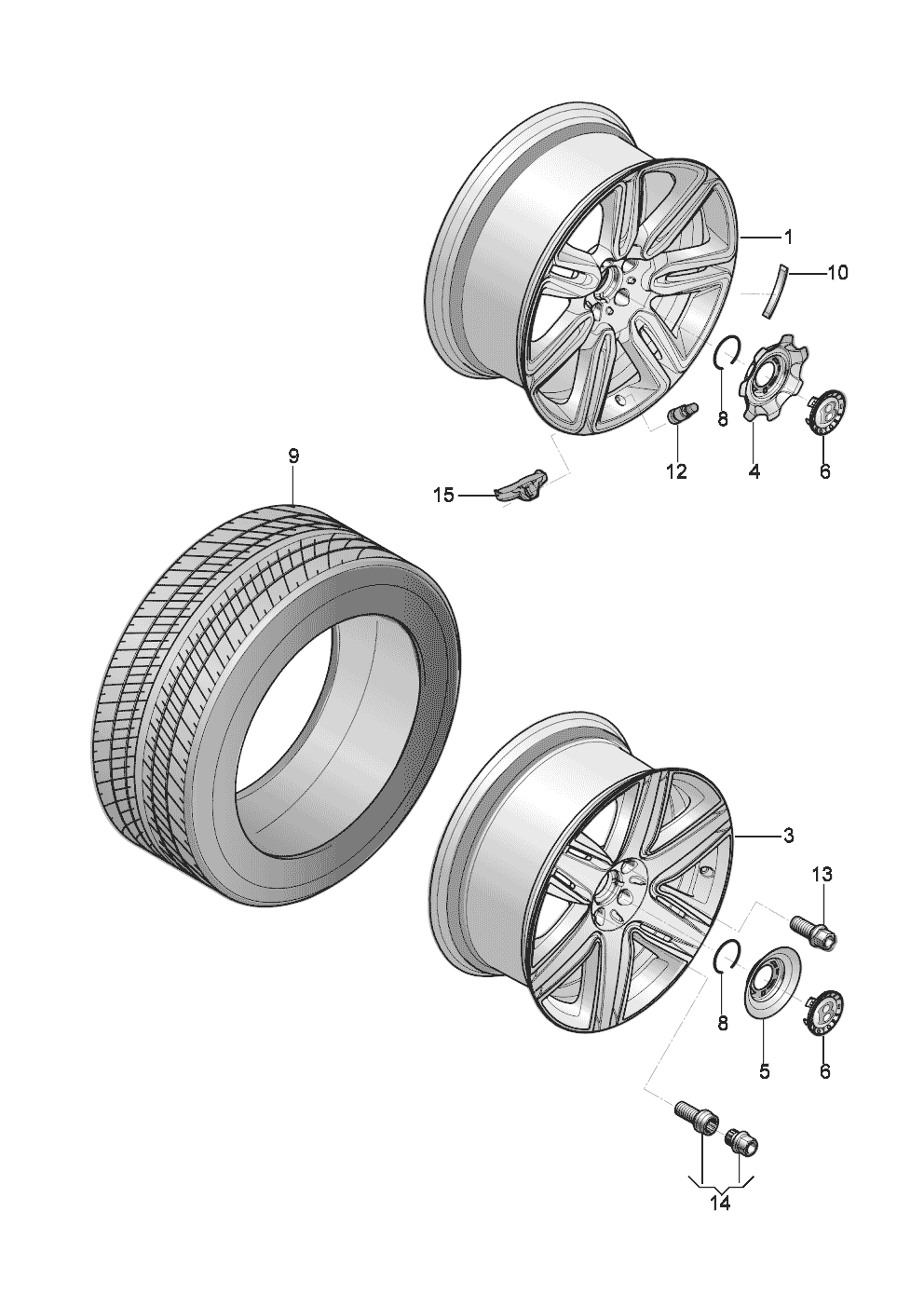 1
10
8
12
4
6
15
9
3
13
8
5
6
14