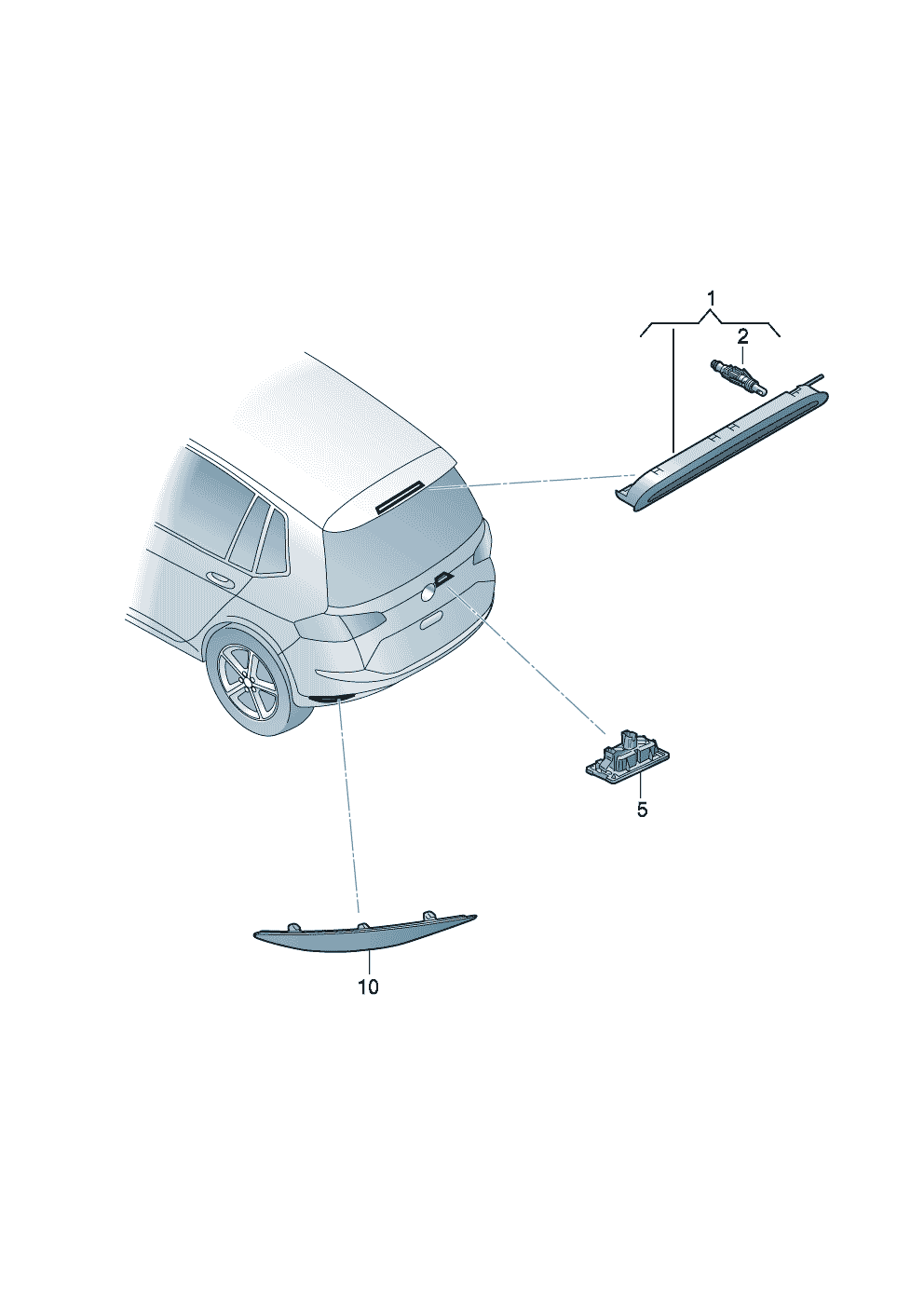 1
2
5
10