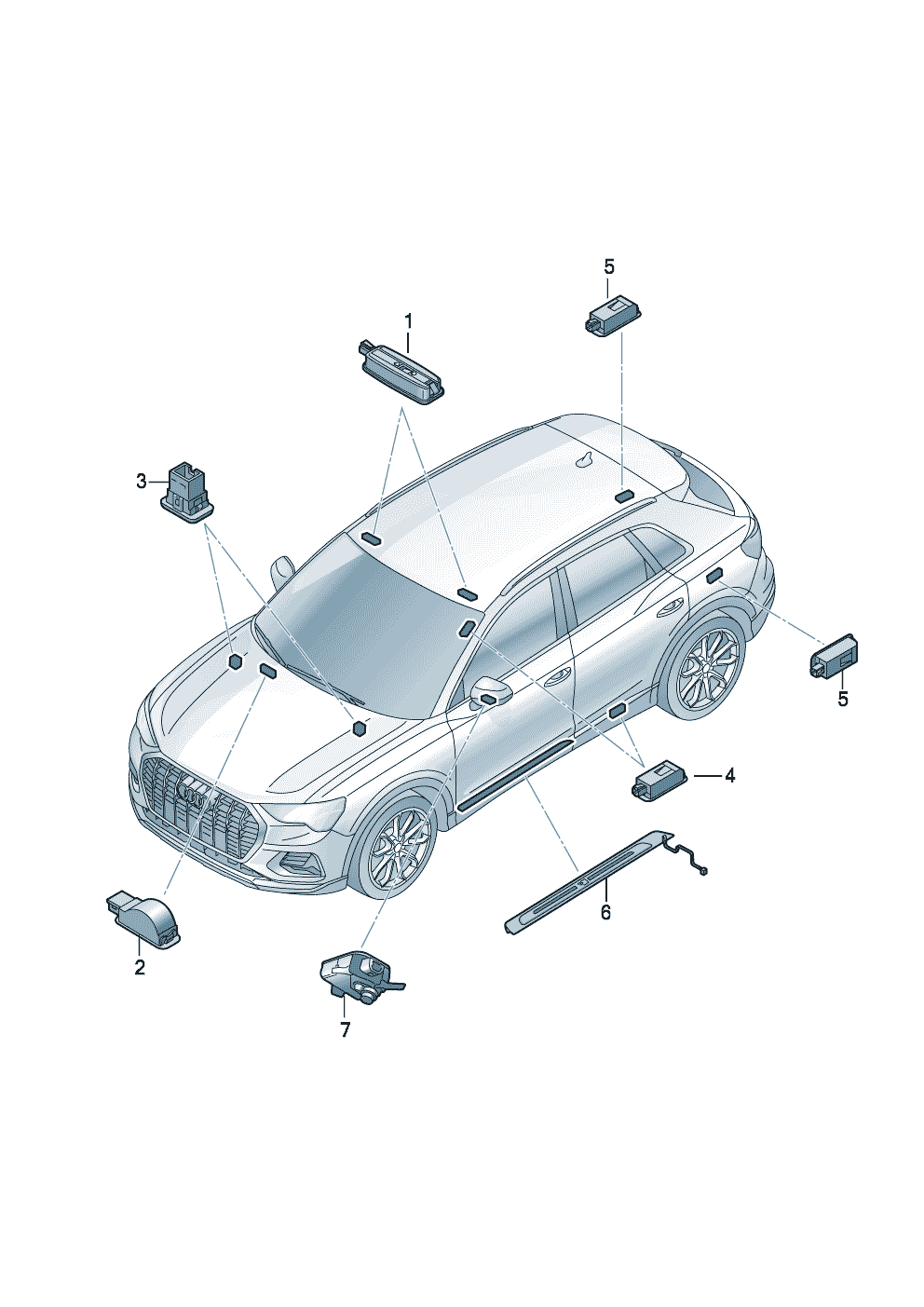 5
1
3
5
4
6
2
7