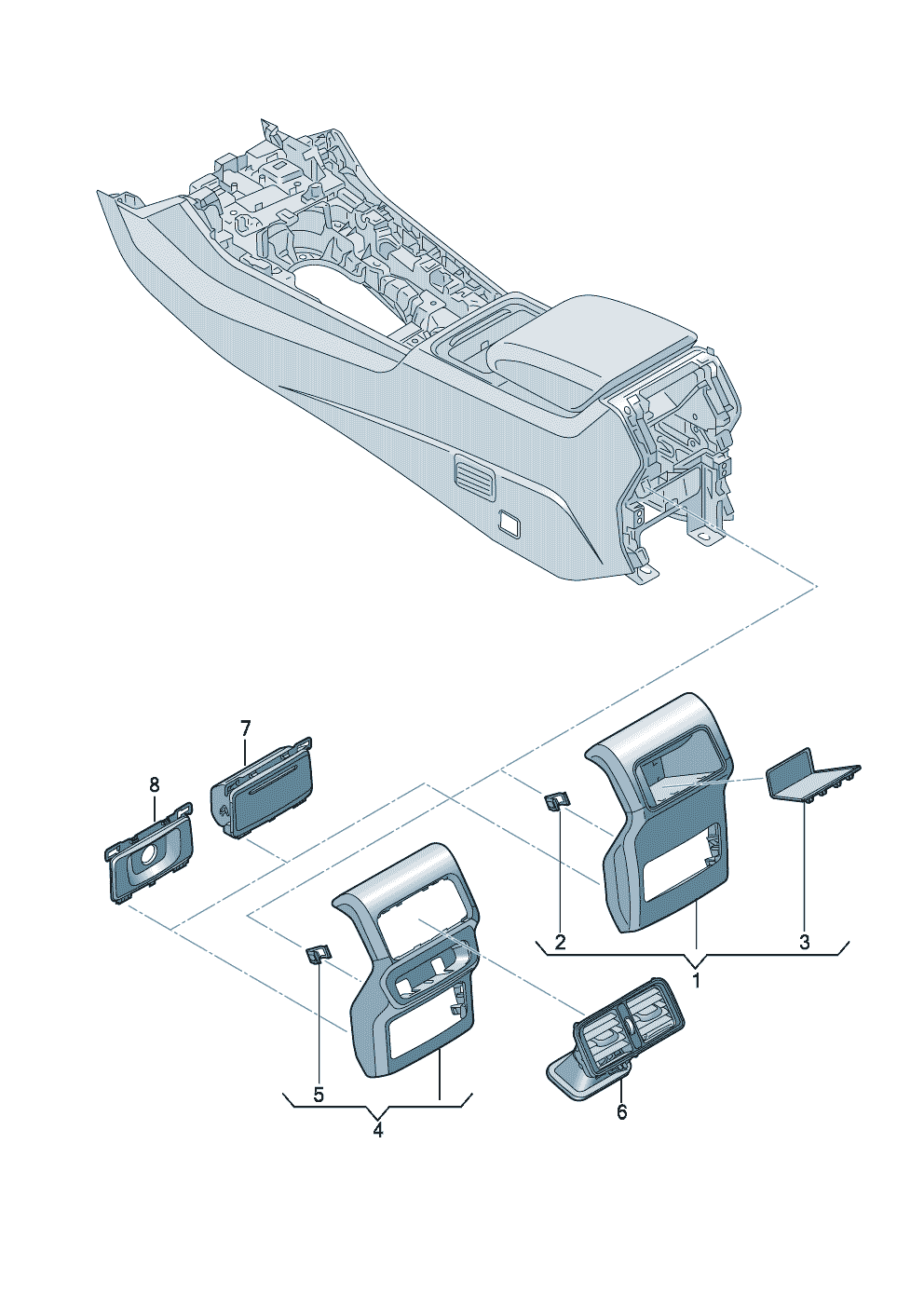 7
8
2
3
1
5
4
6