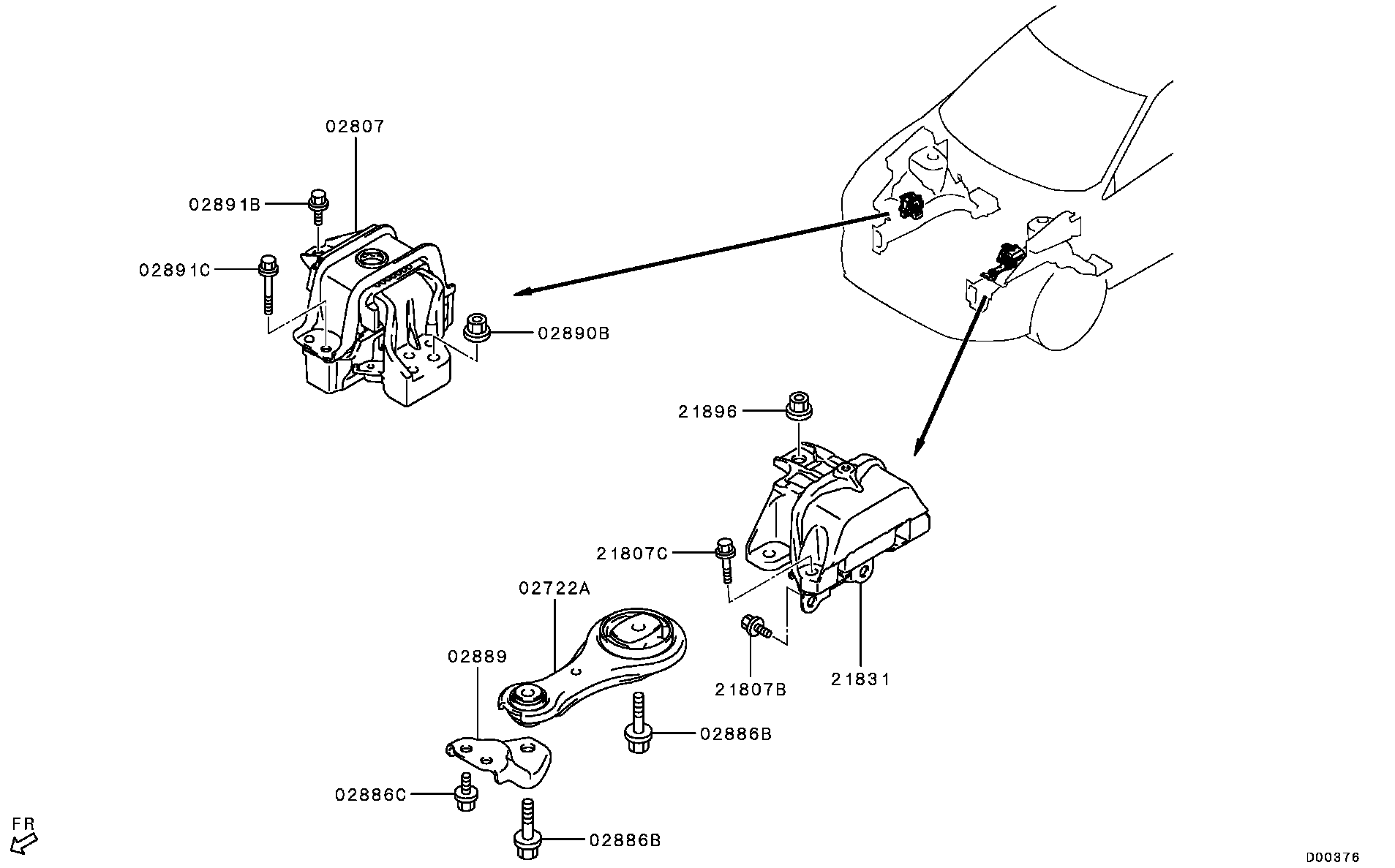 02807
02891B
02891C
02890B
21896
21807C
02722A
02889
21807B
21831
02886B
02886C
02886B
FR
D00376