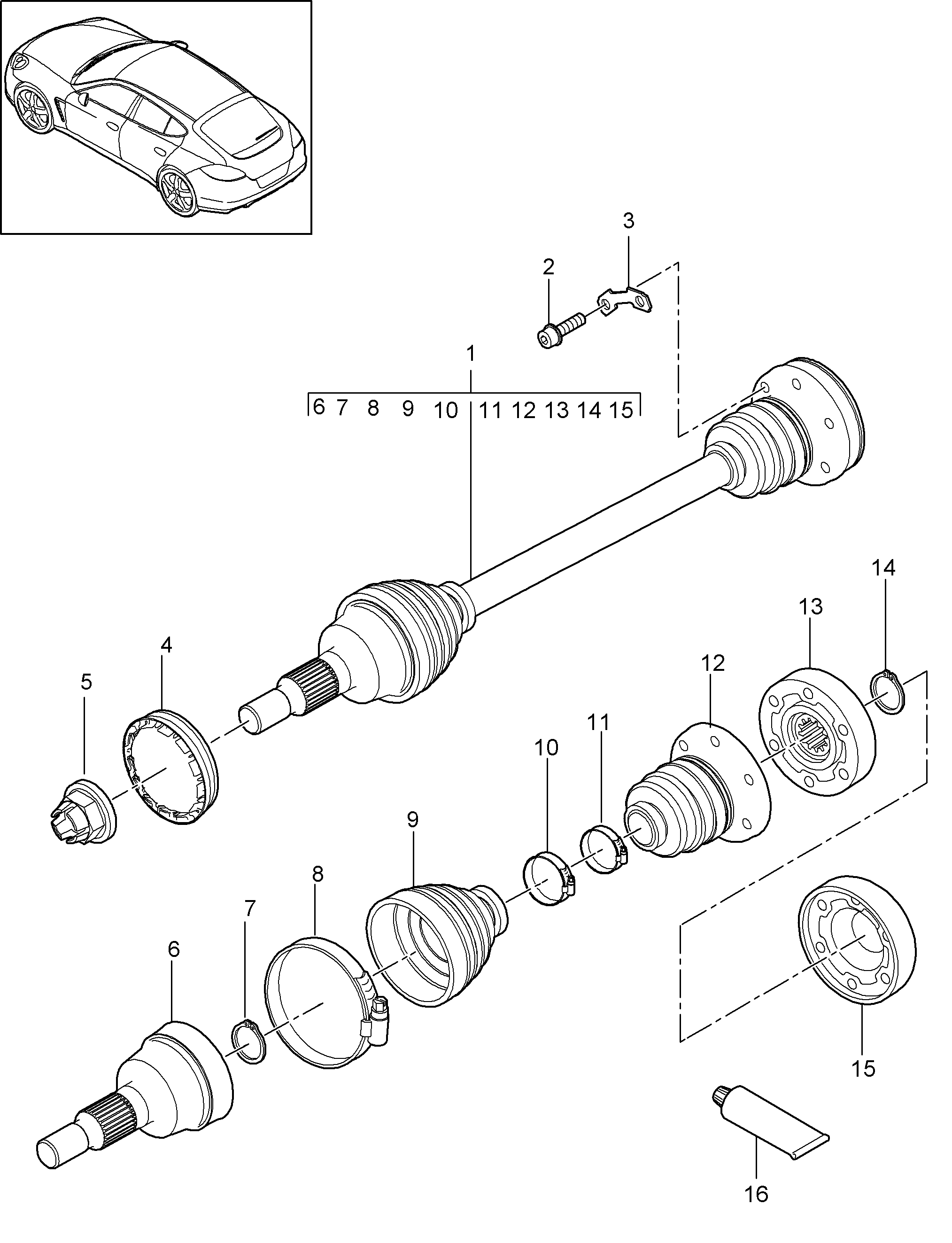 3
2
1
6 7 8 9 10 11 12 13 14 15
14
13
12
4
5
11
10
9
8
7
6
15
16