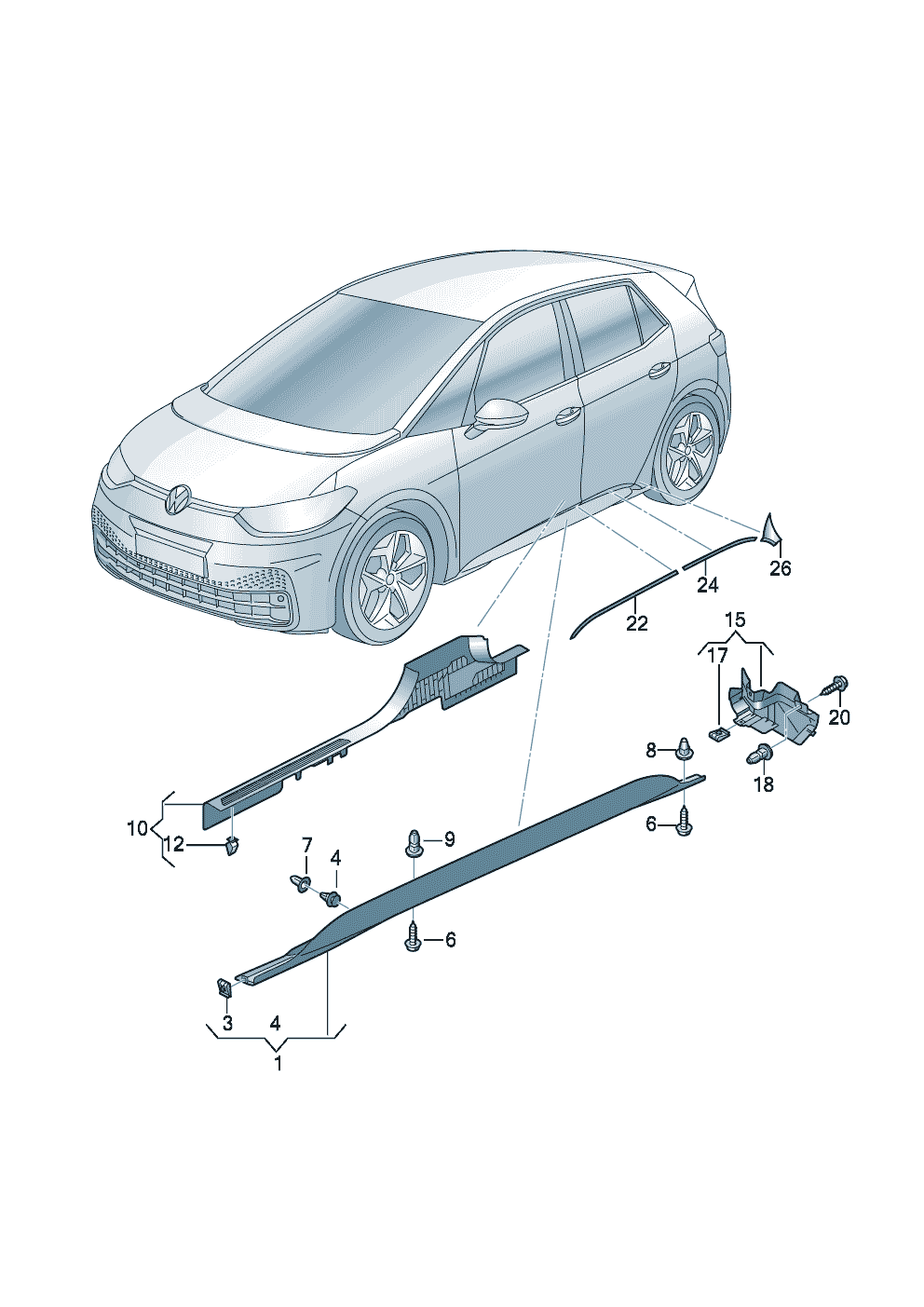 26
24
22
15
17
20
18
8
6
10
12
9
7
4
6
3
4
1