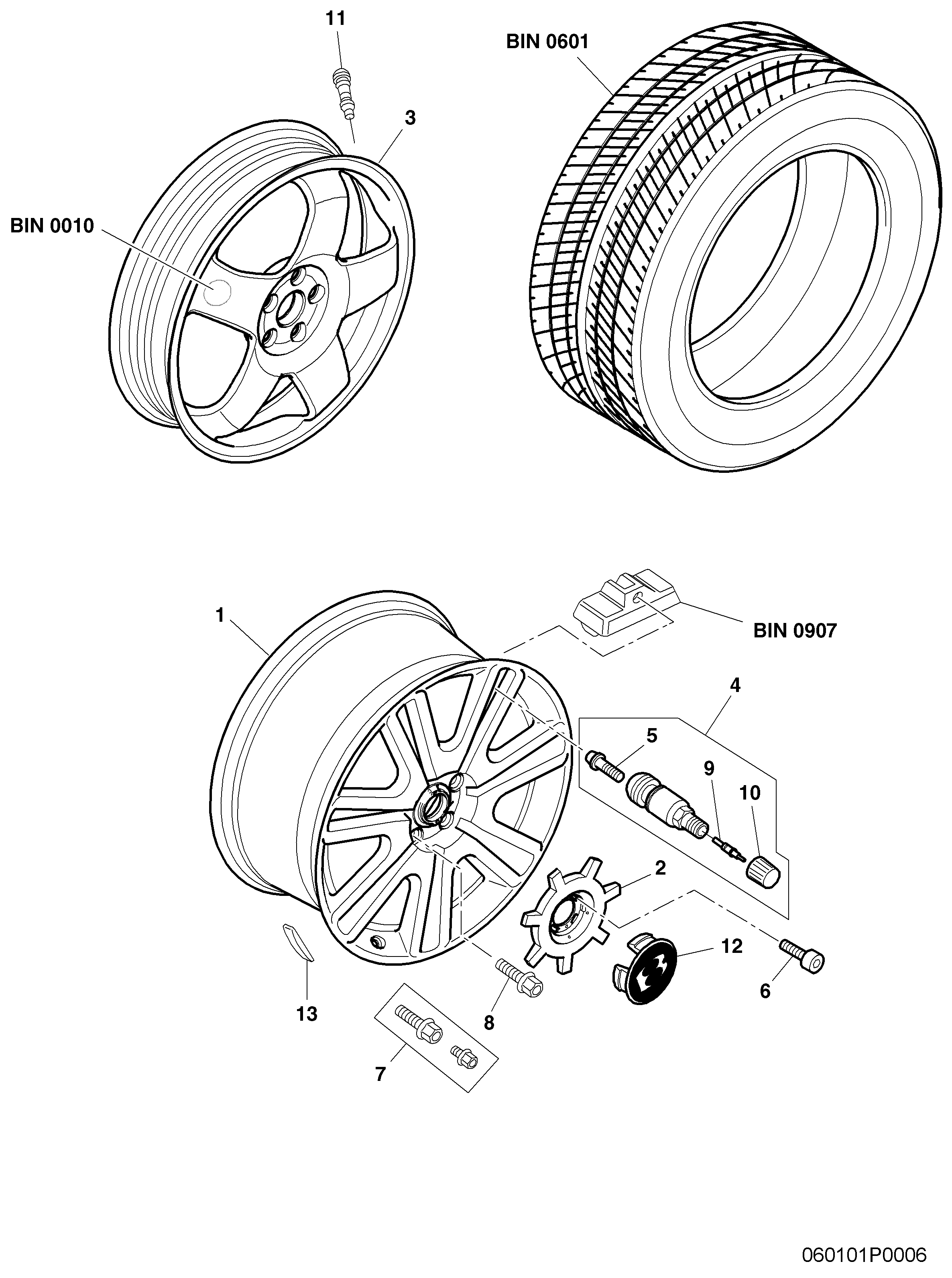 11

BIN 0601

3

BIN 0010

1

BIN 0907

4

5

9

10

2

12

6

13

8

7

060101P0006