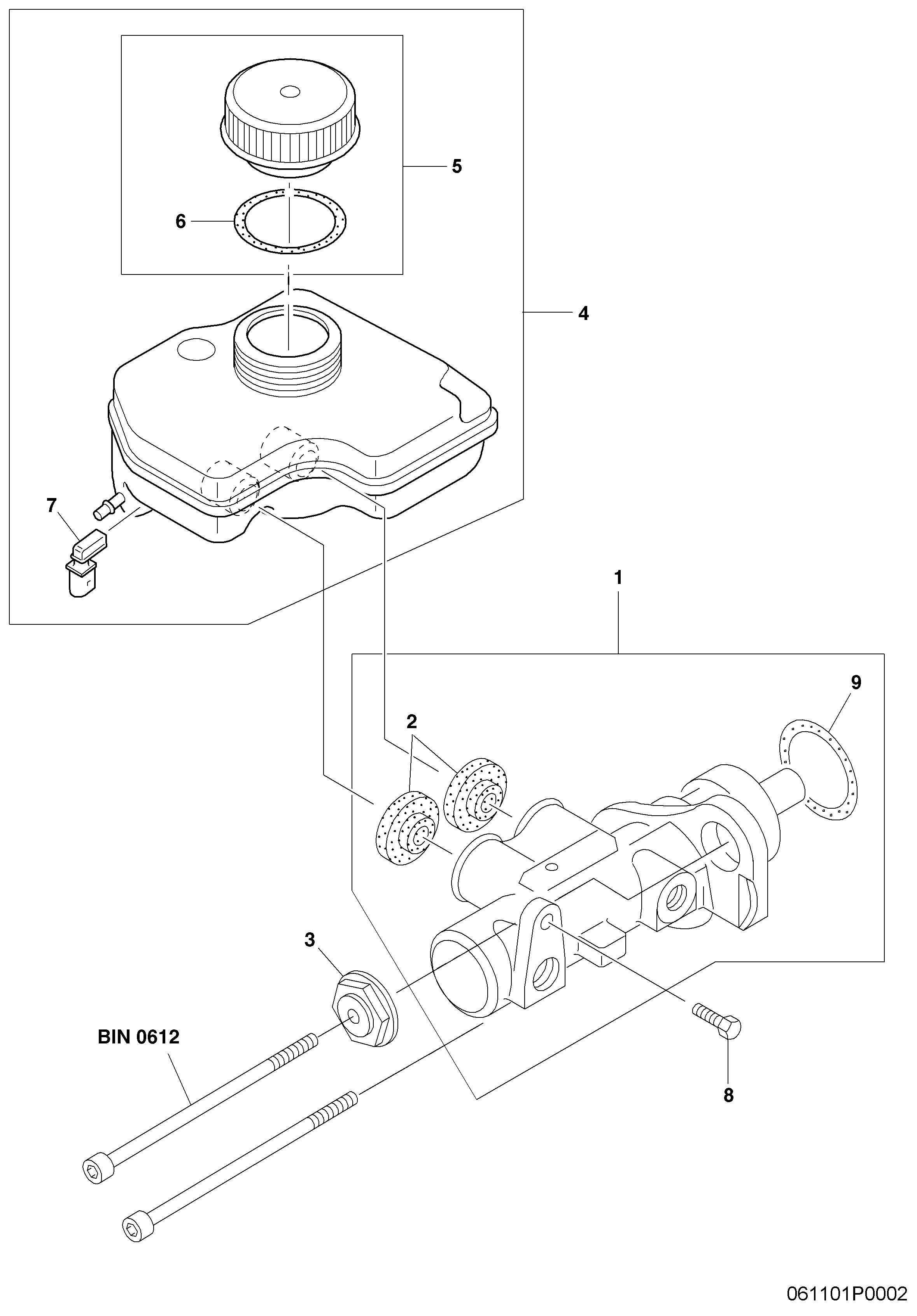 5
6
4
7
1
9
2
3
BIN 0612
8
061101P0002