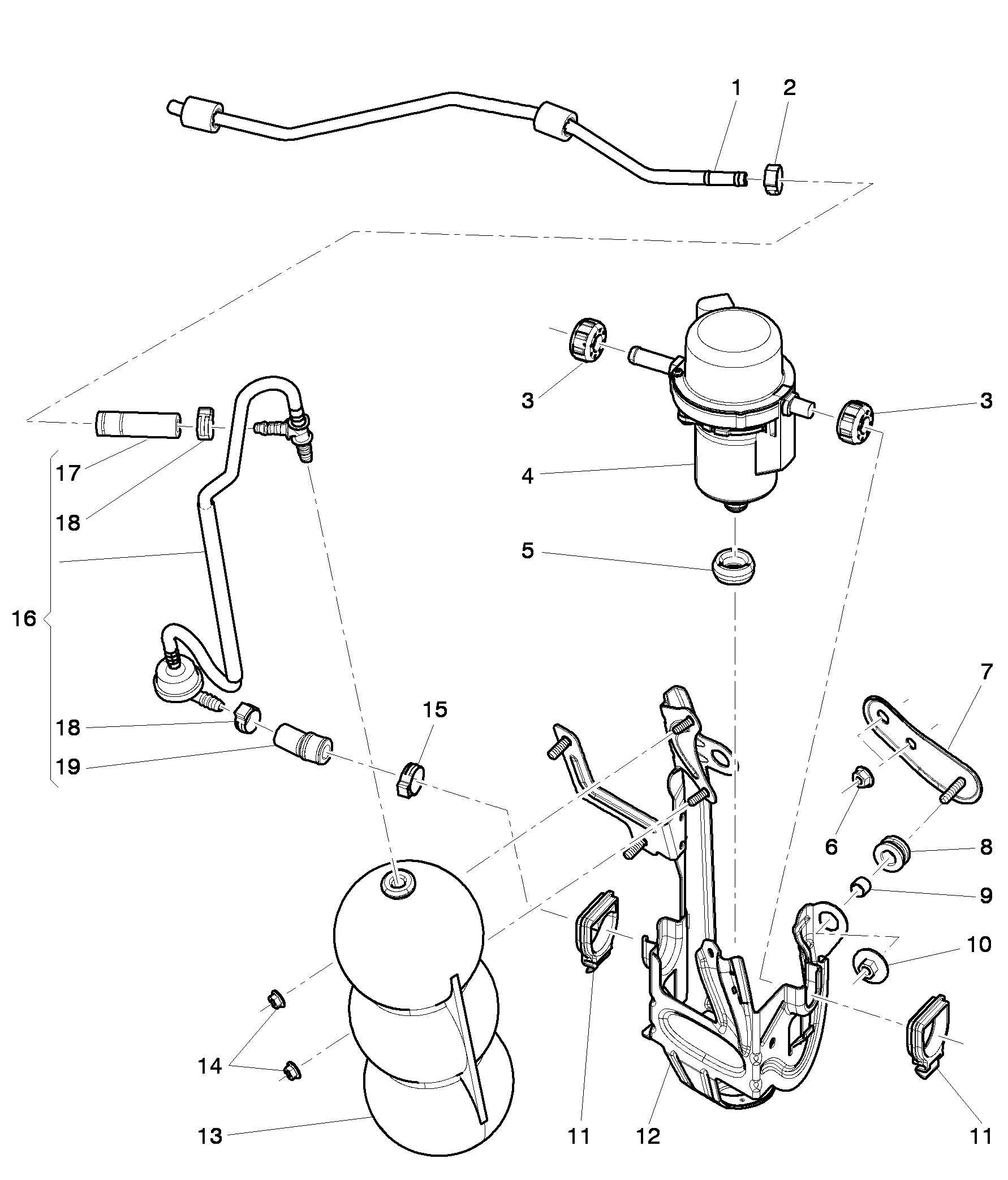 1
2
3
3
4
5
17
18
16
18
19
15
7
6
8
9
10
14
13
11
12
11