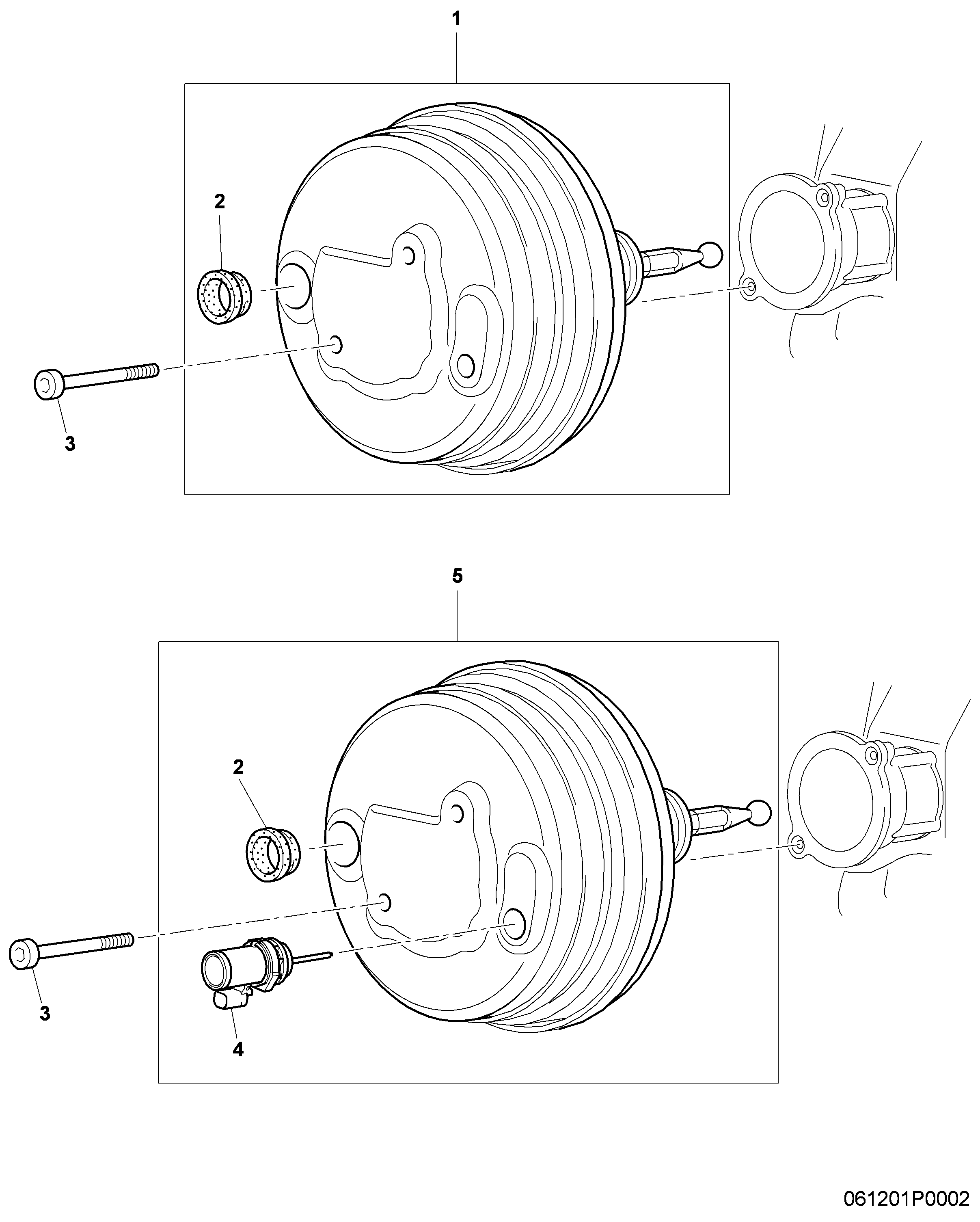 1

2

3

5

2

3

4

061201P0002