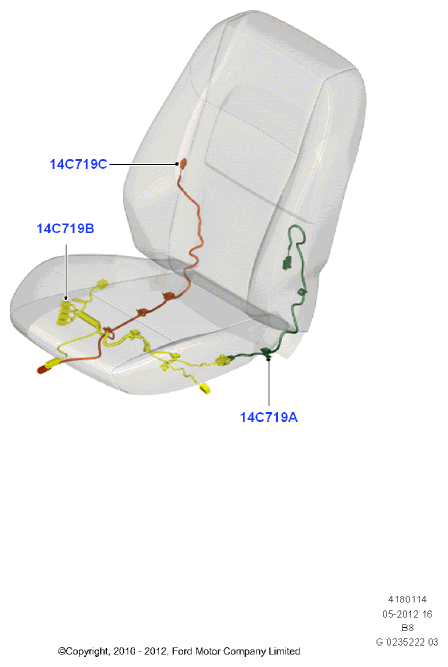 14C719C

14C719B

14C719A

4180114
05-2012 16
B8
G 0235222 03

©Copyright, 2010 - 2012, Ford Motor Company Limited