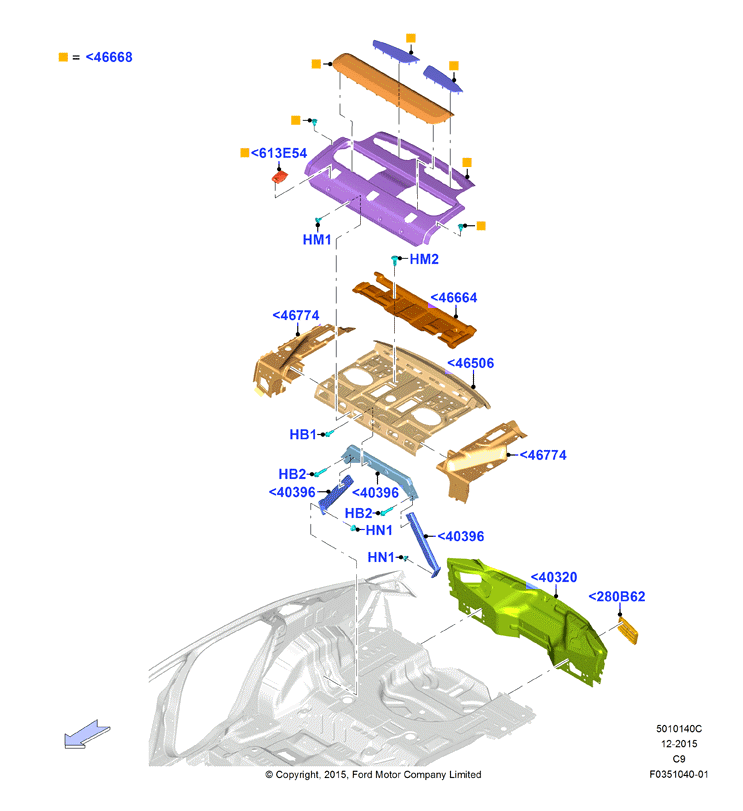 = <46668

<613E54

HM1

HM2

<46664

<46774

<46506

HB1

<46774

HB2

<40396

<40396

HB2

HN1

<40396

HN1

<40320

<280B62

5010140C
12-2015
C9
F0351040-01

© Copyright, 2015, Ford Motor Company Limited