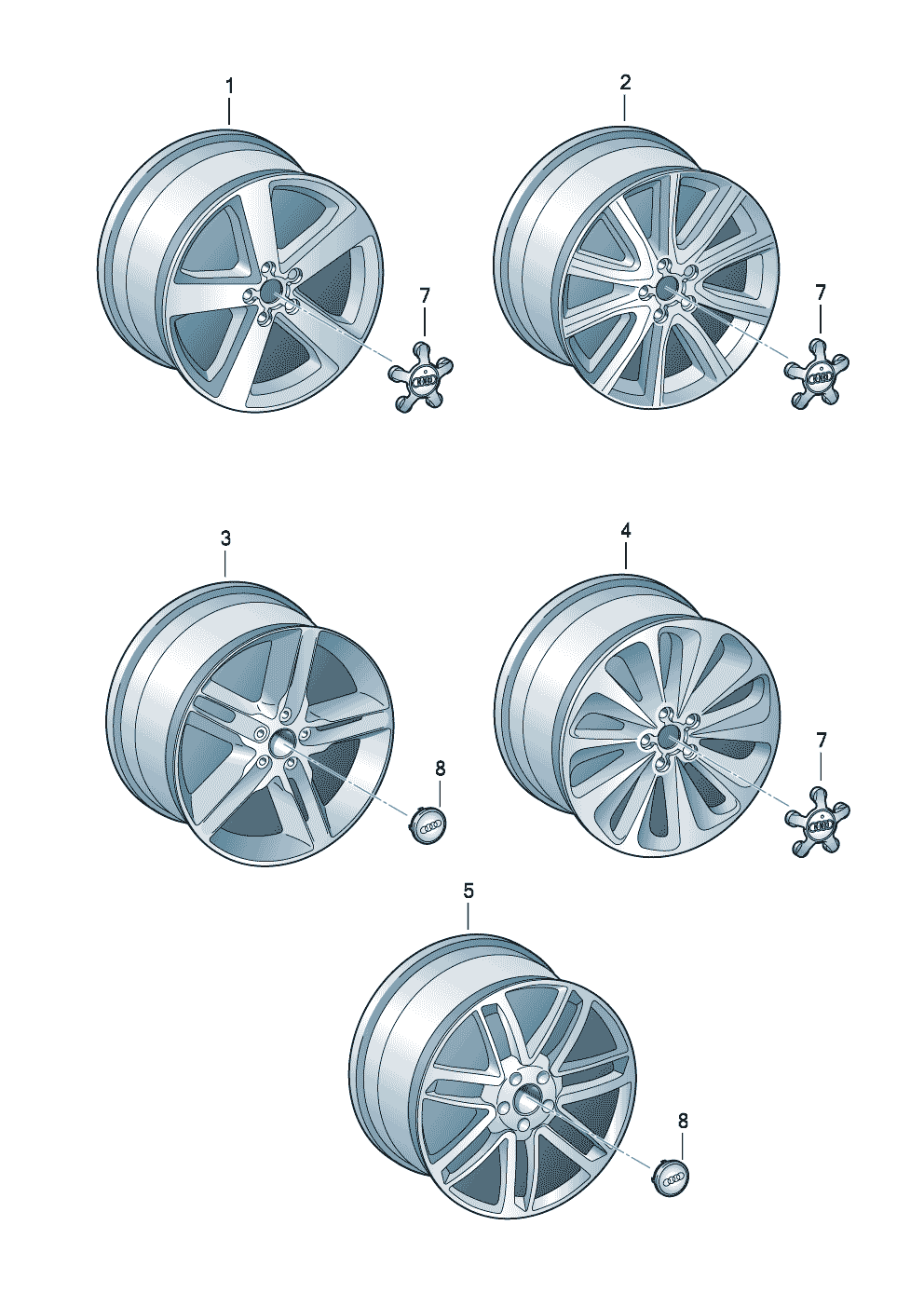 1
7
2
7
3
8
4
7
5
8