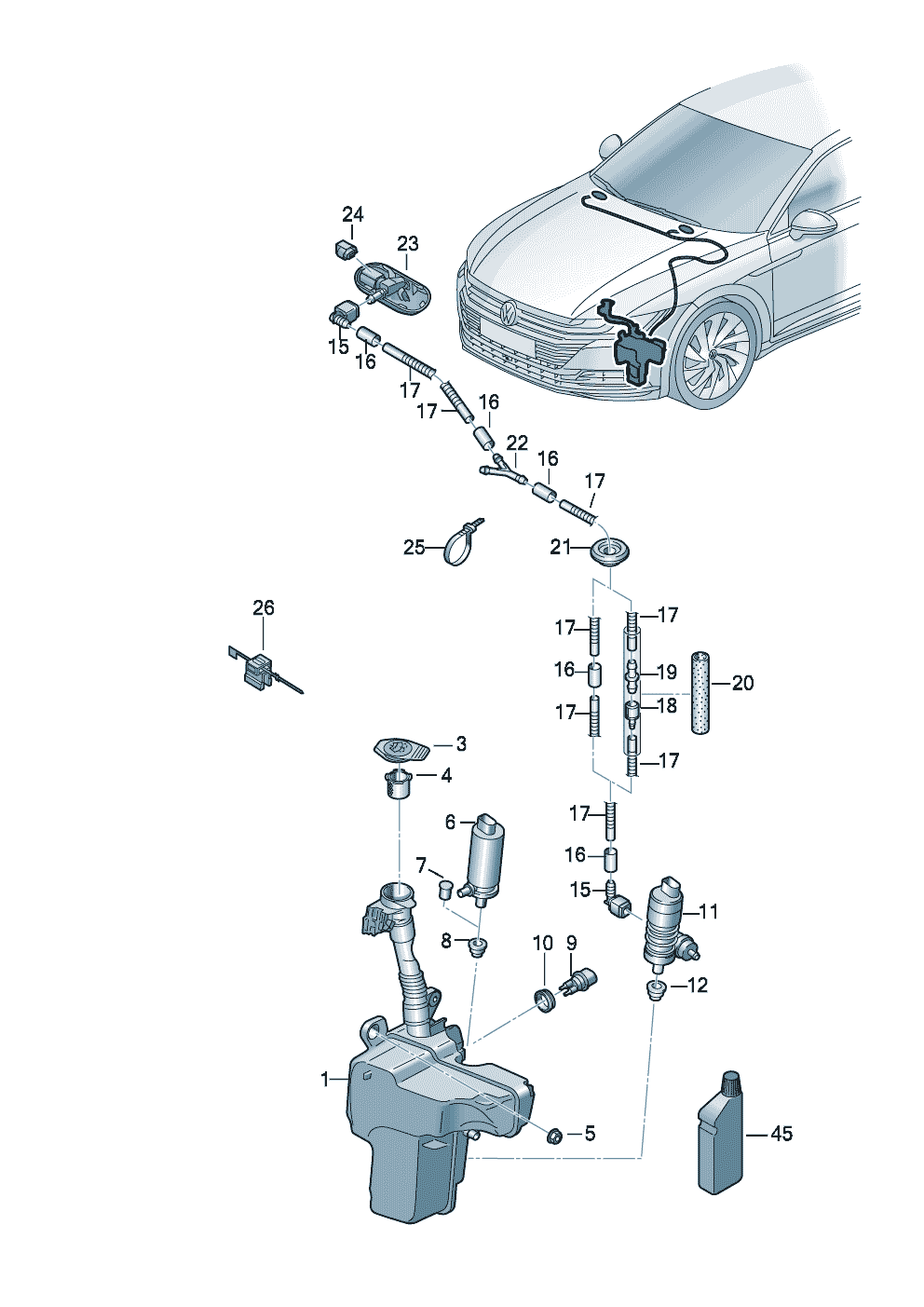 24
23
15
16
17
17
16
22
16
17
25
21
26
17
17
16
19
20
17
18
17
3
4
17
6
16
7
15
11
8
10
9
12
1
5
45