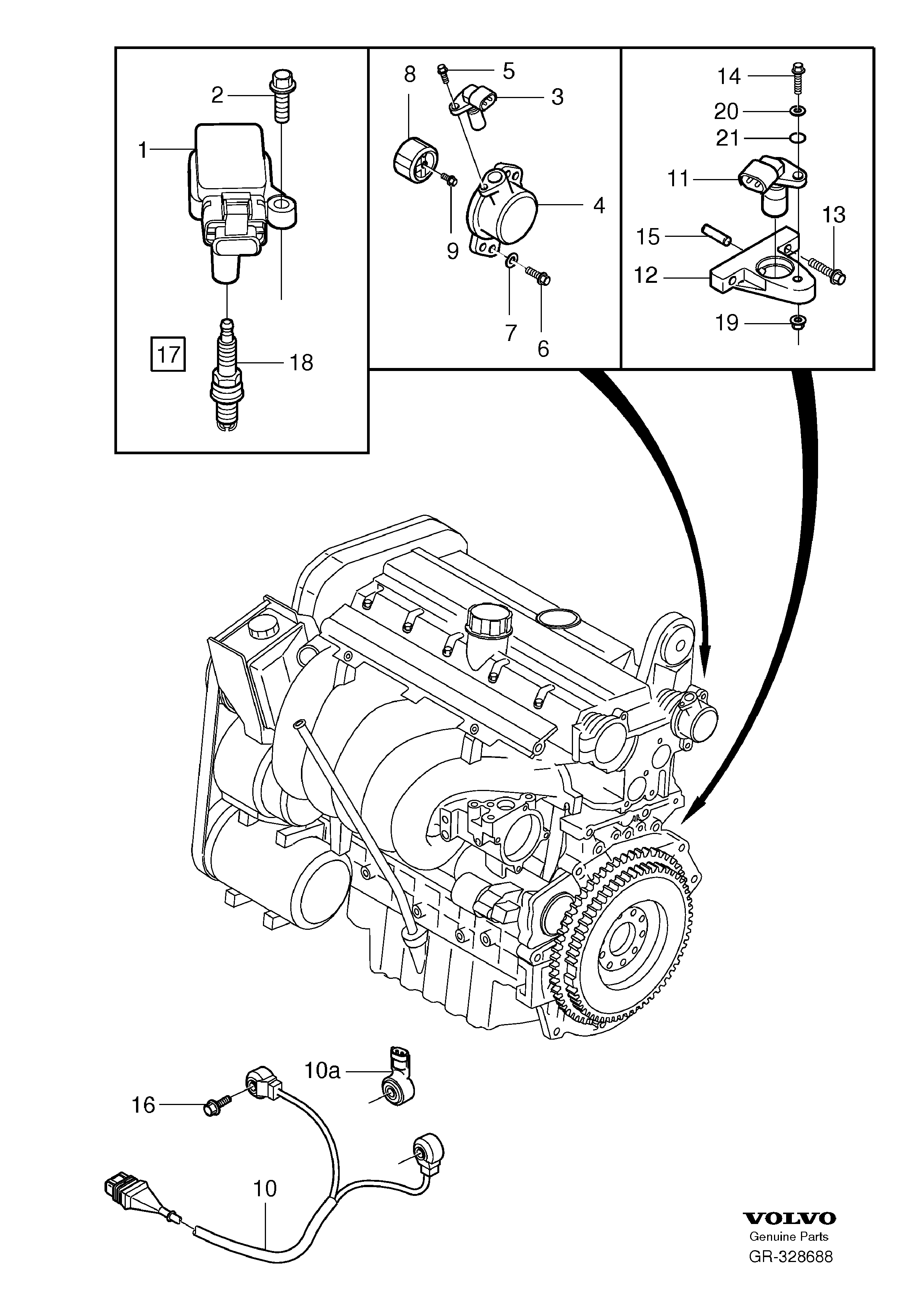 2
1
17
18
8
5
3
4
9
7
6
14
20
21
11
13
15
12
19
10a
16
10
VOLVO
Genuine Parts
GR-328688