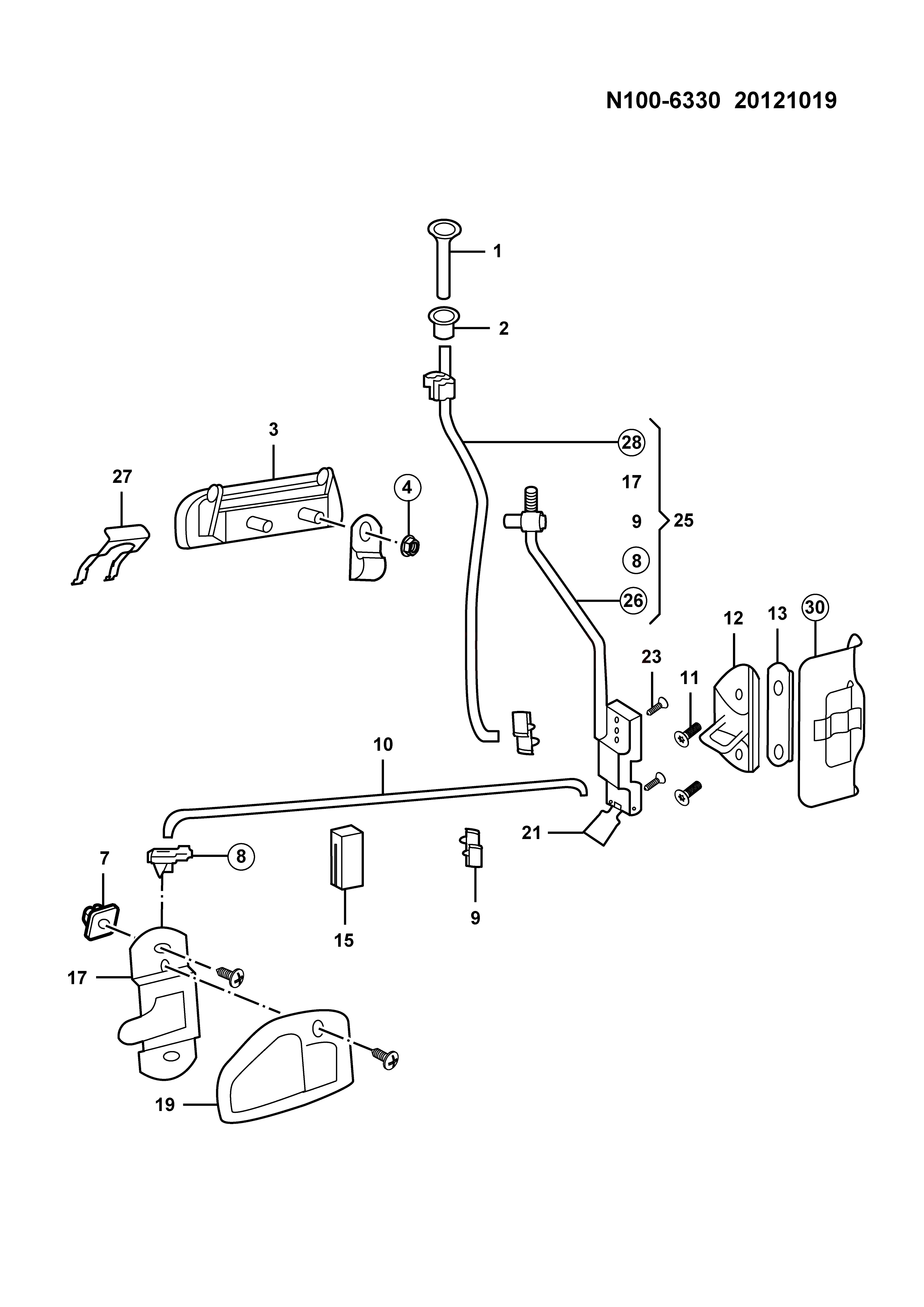 N100-6330 20121019

1
2
3
27
4
28
17
9
25
8
26
12
13
30
23
11
10
21
8
7
15
9
17
19