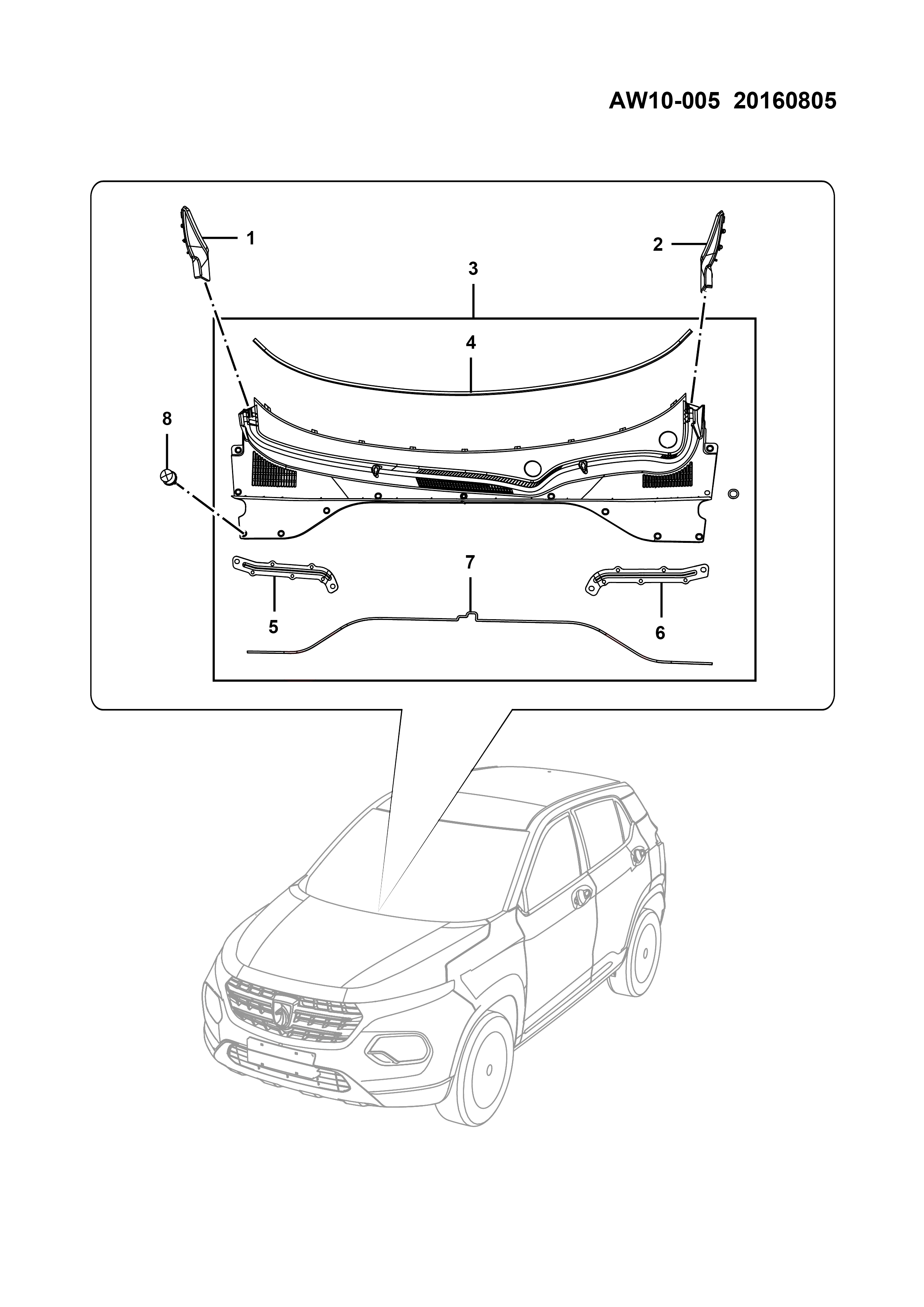 AW10-005 20160805

1
2
3
4
8
7
5
6