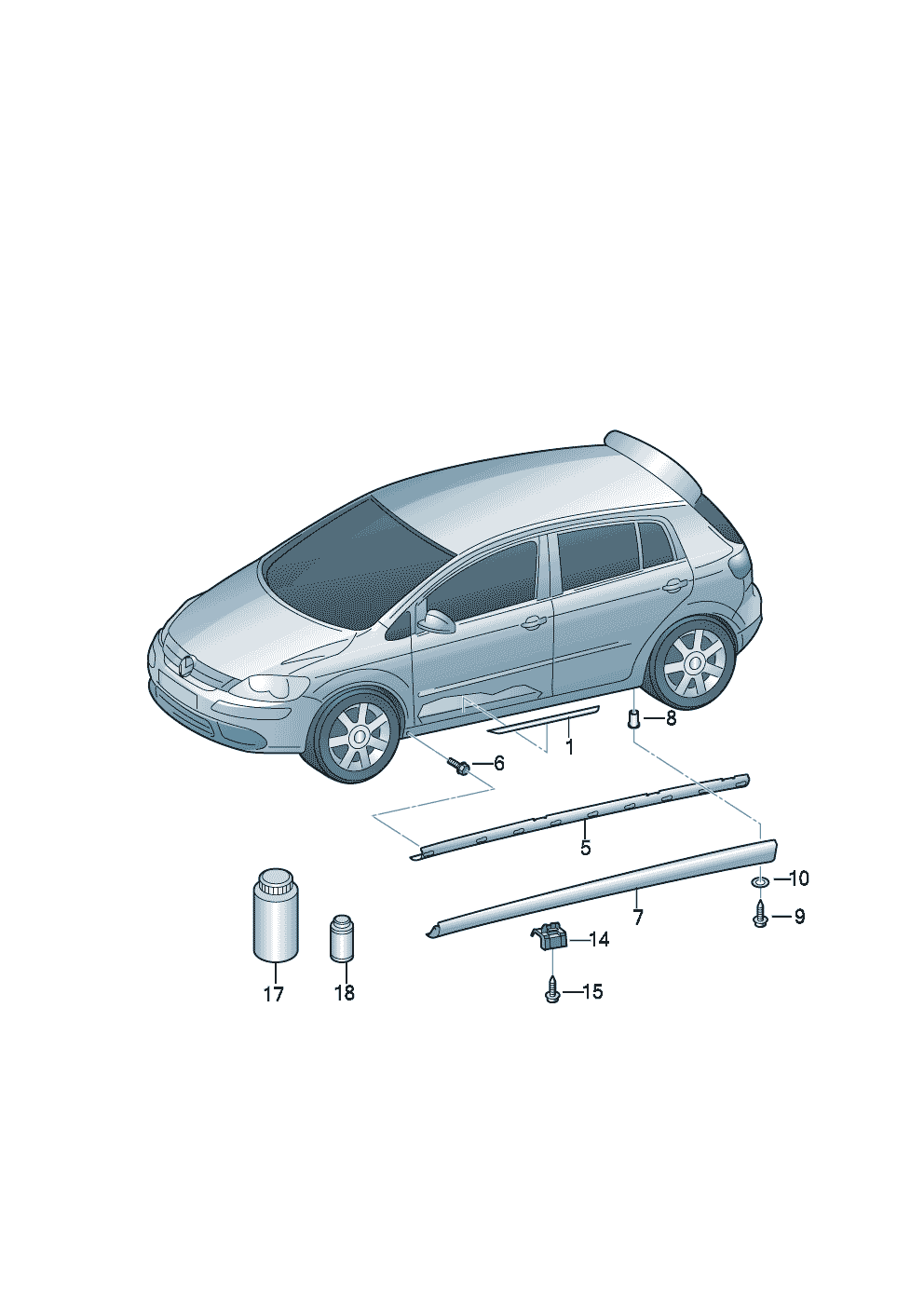 8
1
6
5
10
7
9
14
15
17
18