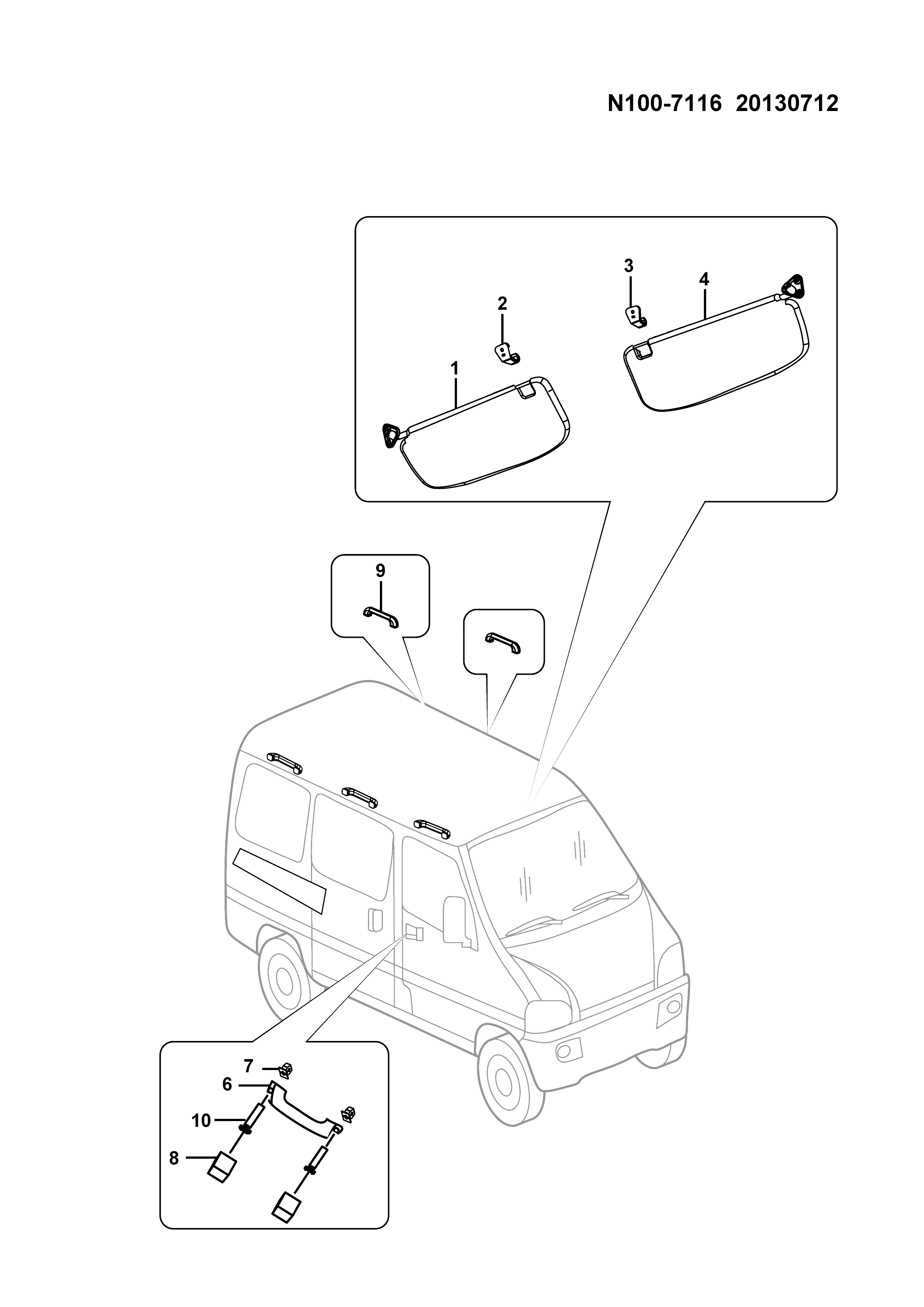 N100-7116 20130712

3
4
2
1
9
7
6
10
8