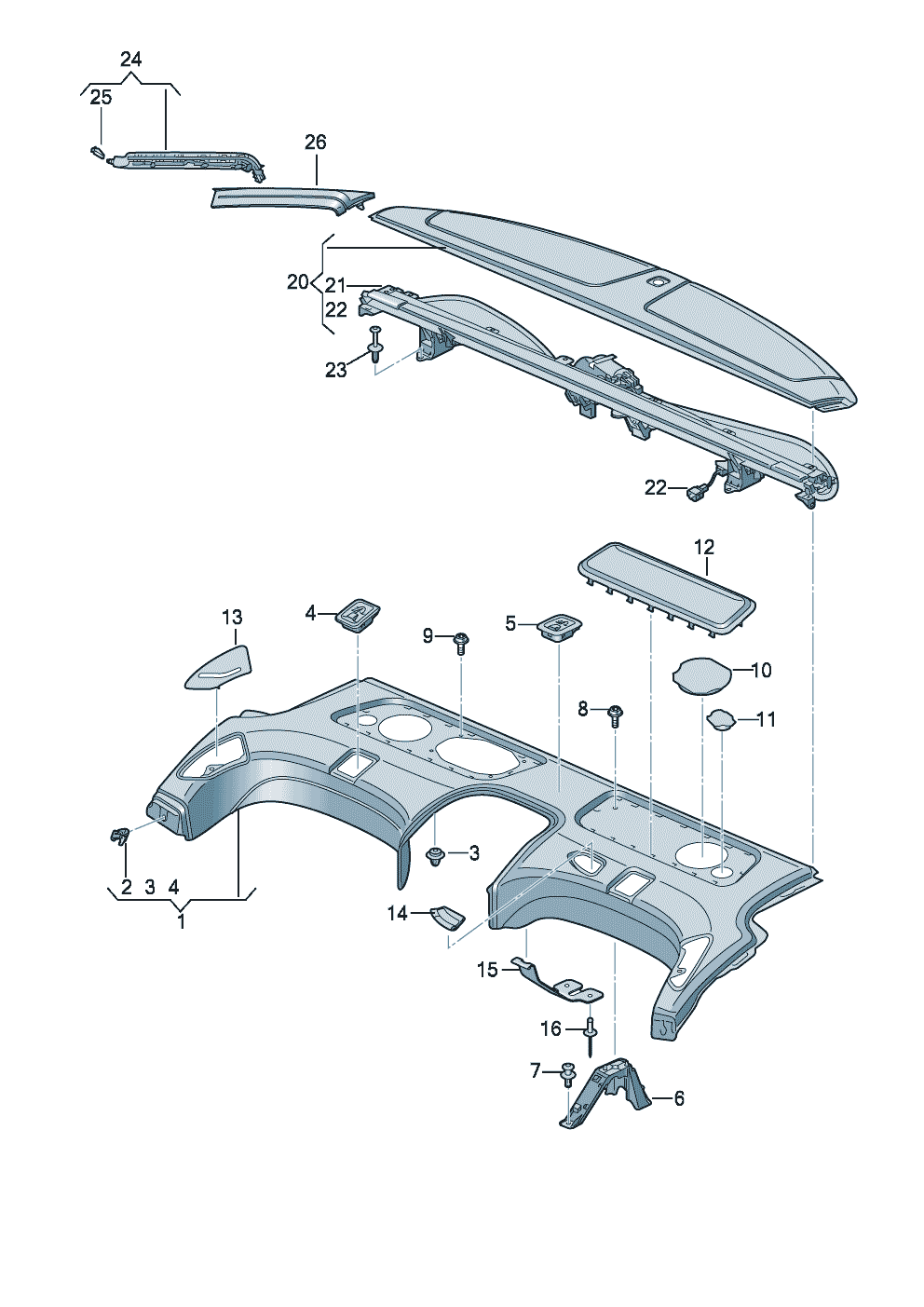 24
25
26
20
21
22
23
22
12
13
4
9
5
10
8
11
3
2 3 4
1
14
15
16
7
6