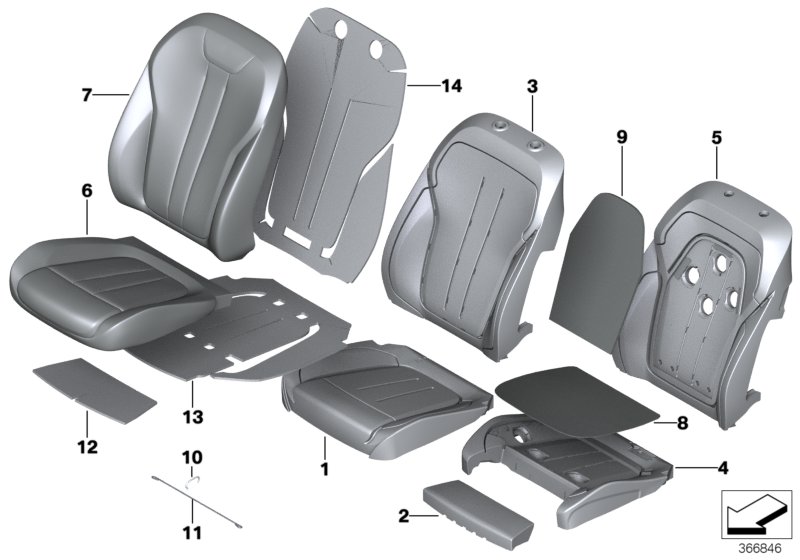 7
14
3
9
5
6
13
12
10
11
1
8
4
2
366846