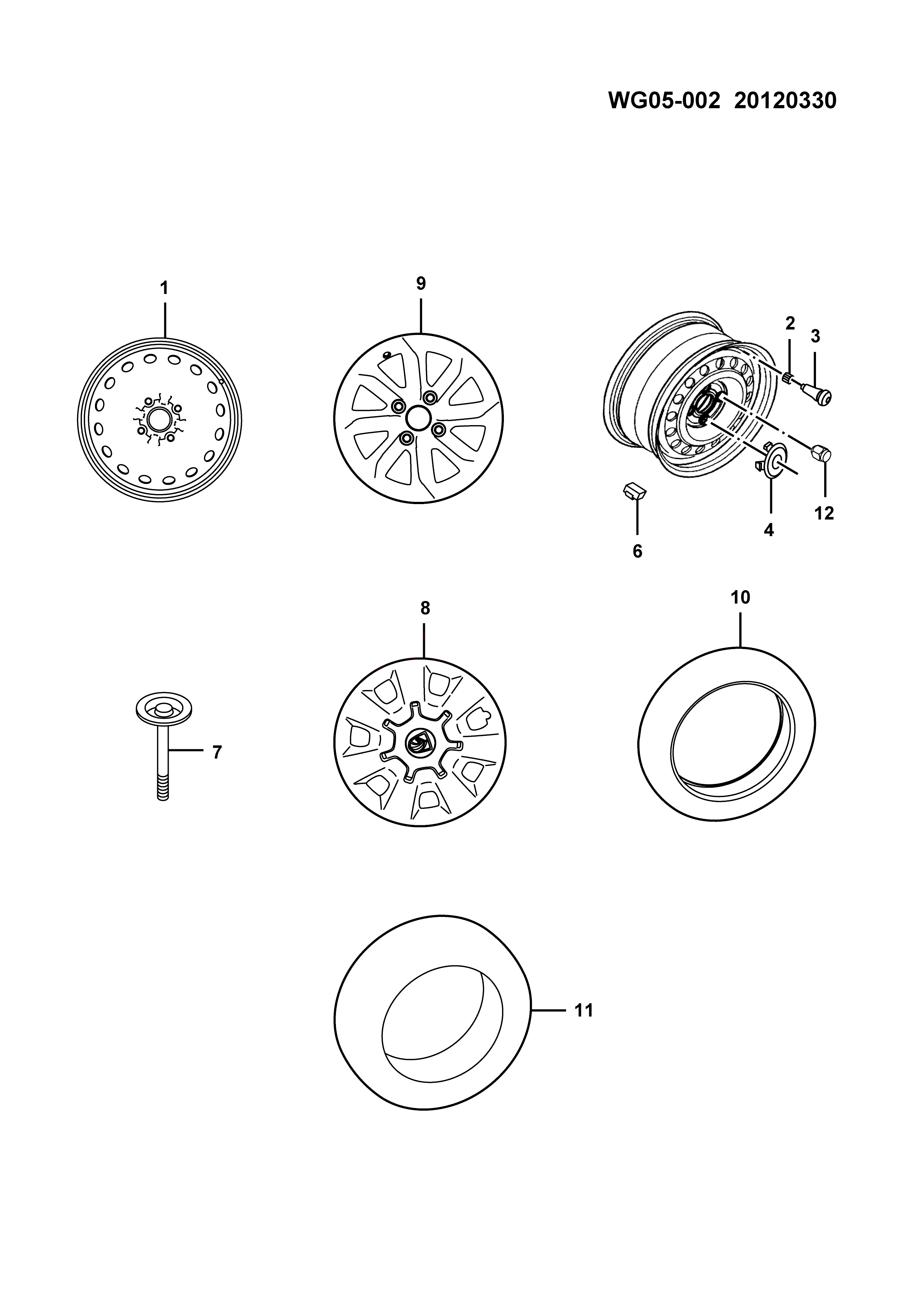 WG05-002 20120330

1

9

2

3

12

4

6

8

10

7

11