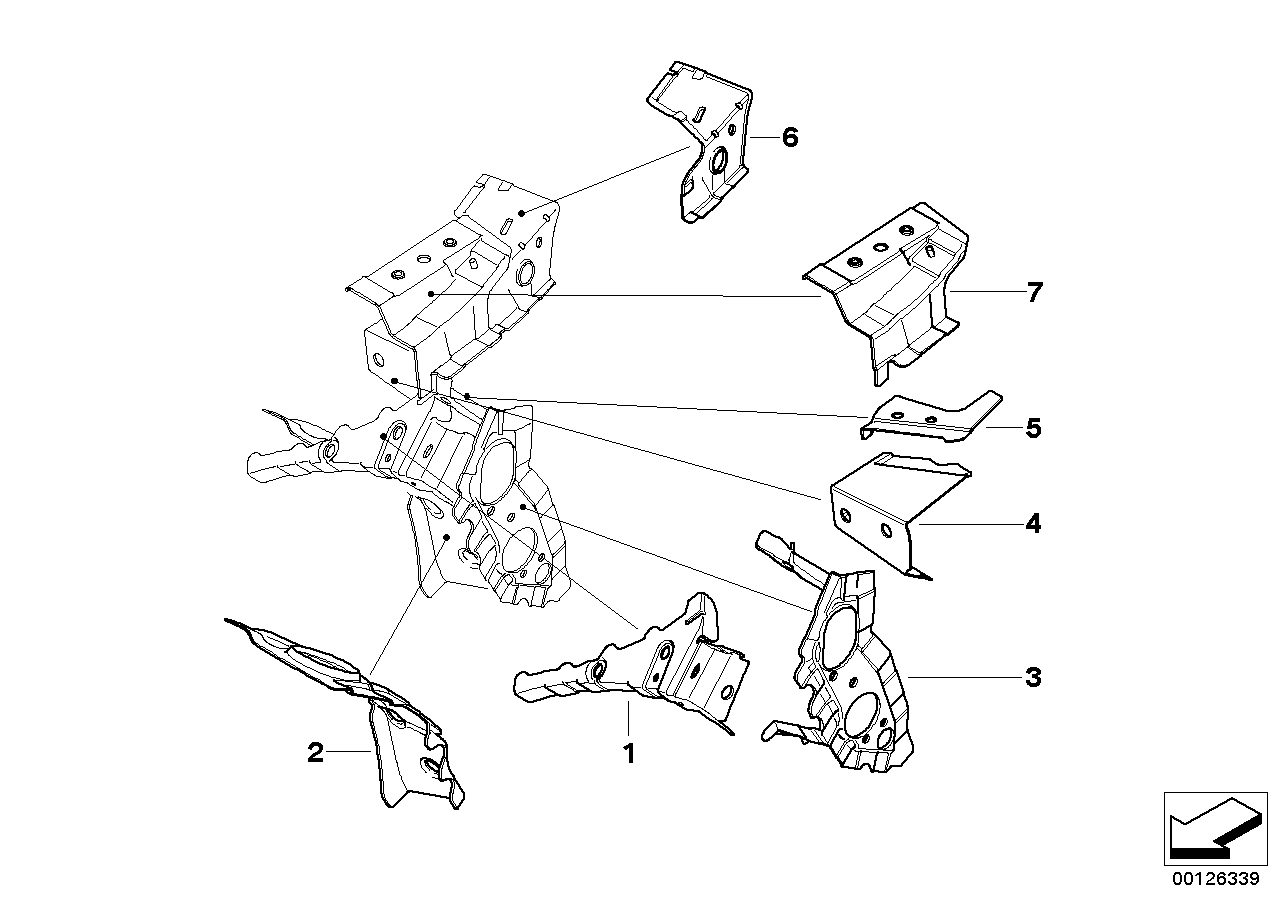 6

7

5

4

3

2

1

00126339