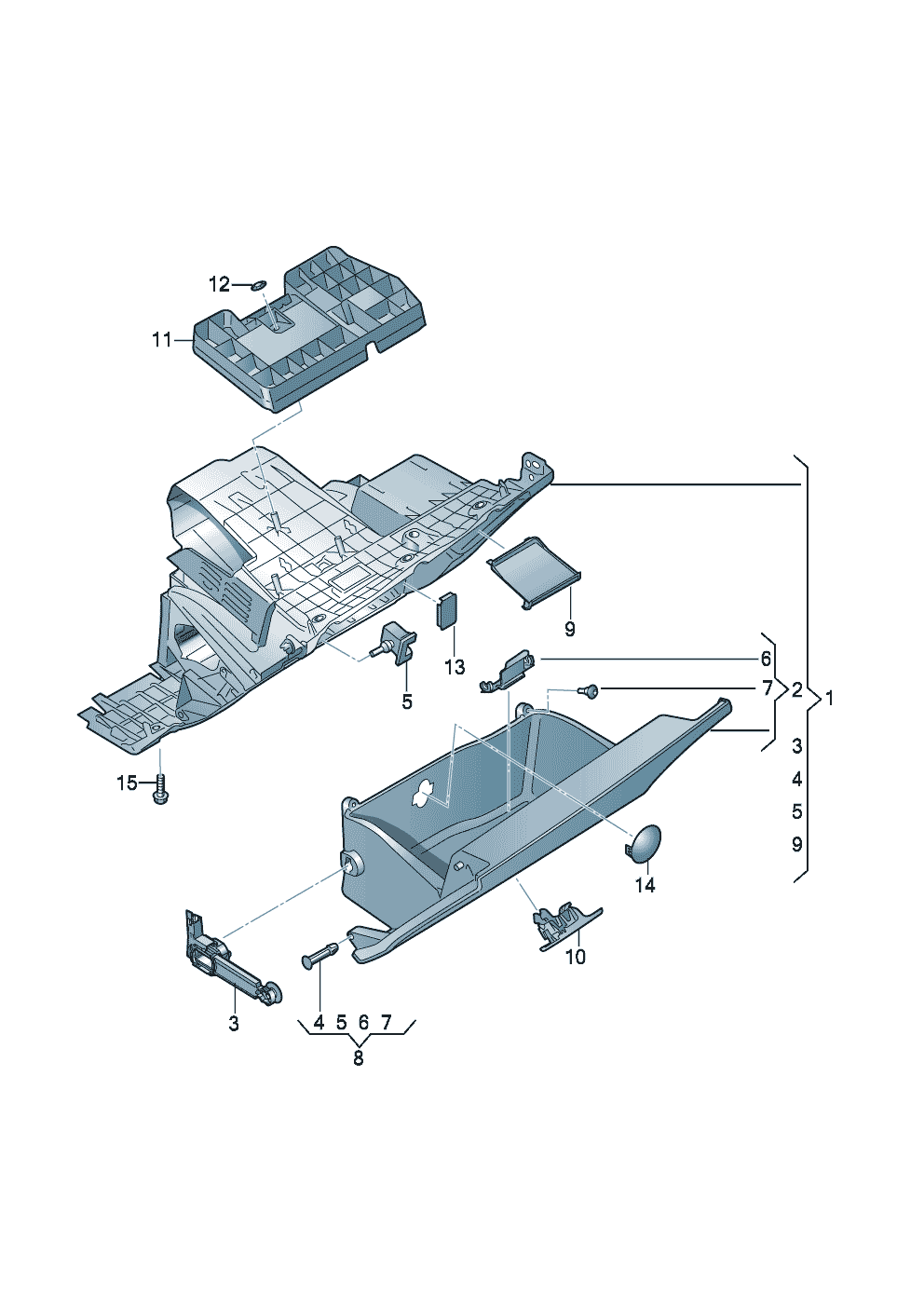 12
11
9
13
5
6
7
2
1
3
4
5
9
15
14
10
3
4 5 6 7
8