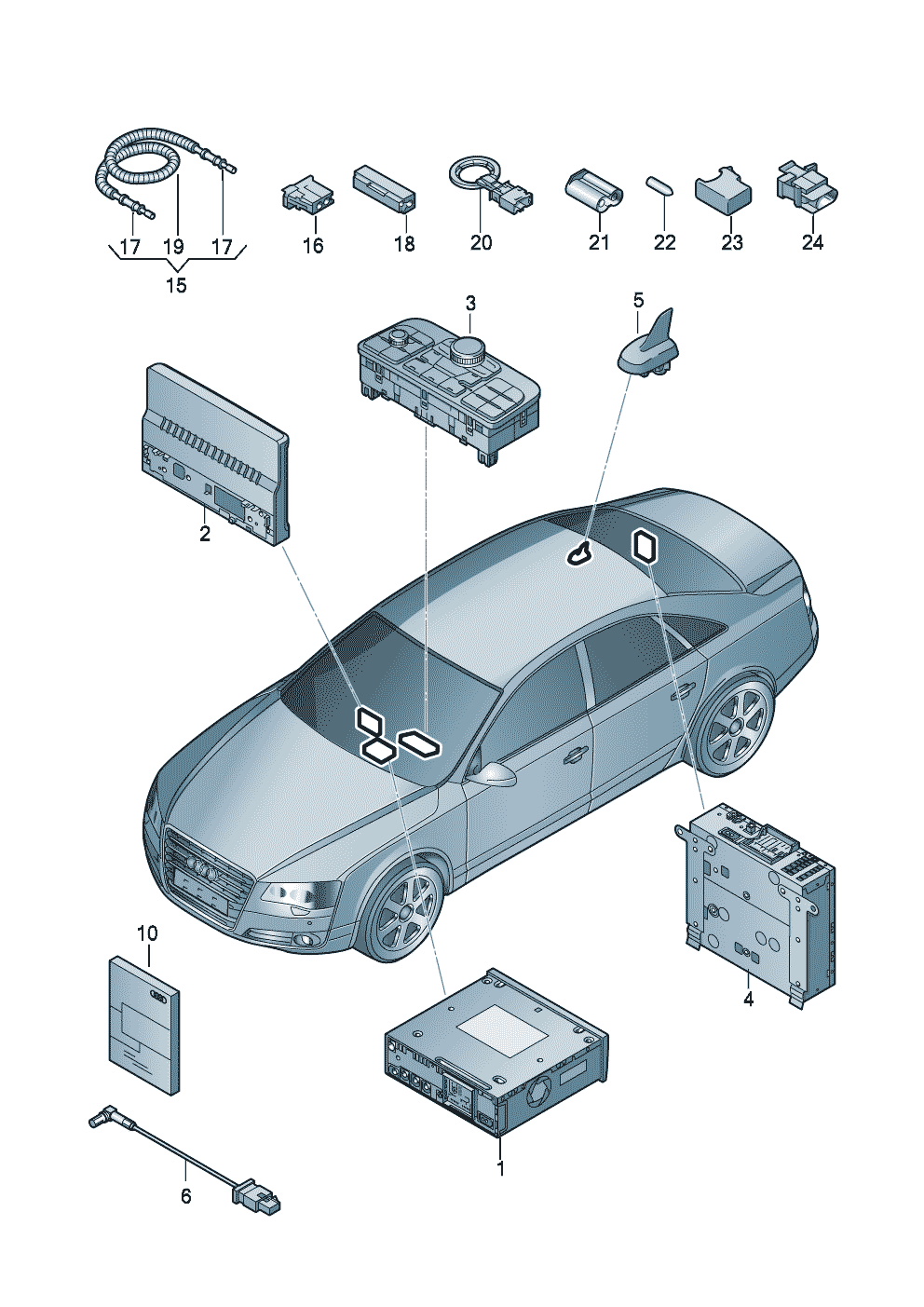 17 19 17
15
16
18
20
21
22
23
24
3
5
2
10
4
6
1