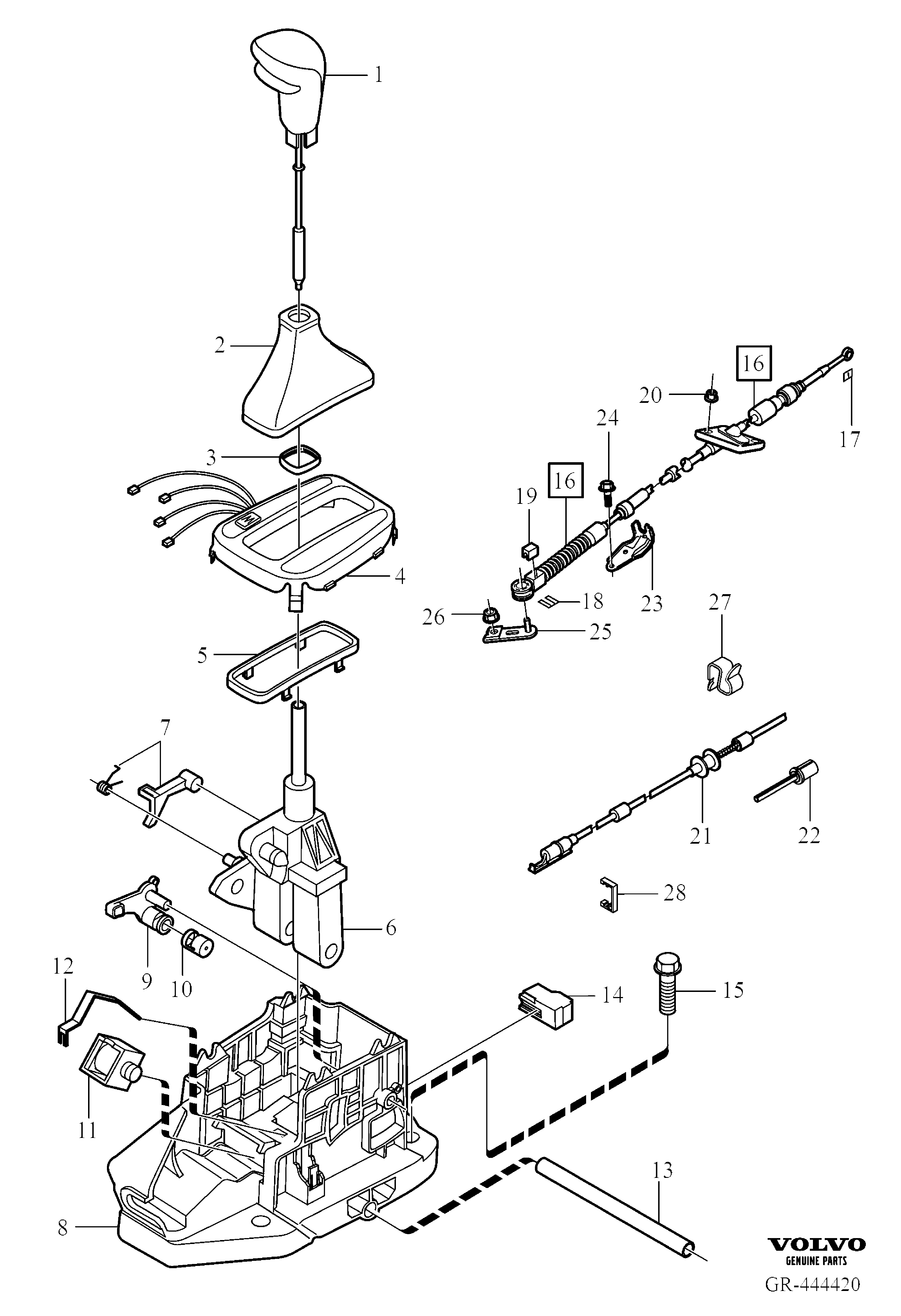 1
2
3
4
5
7
6
9
10
12
11
8
16
20
17
24
16
19
23
18
26
25
27
21
22
28
14
15
13
VOLVO
GENUINE PARTS
GR-444420