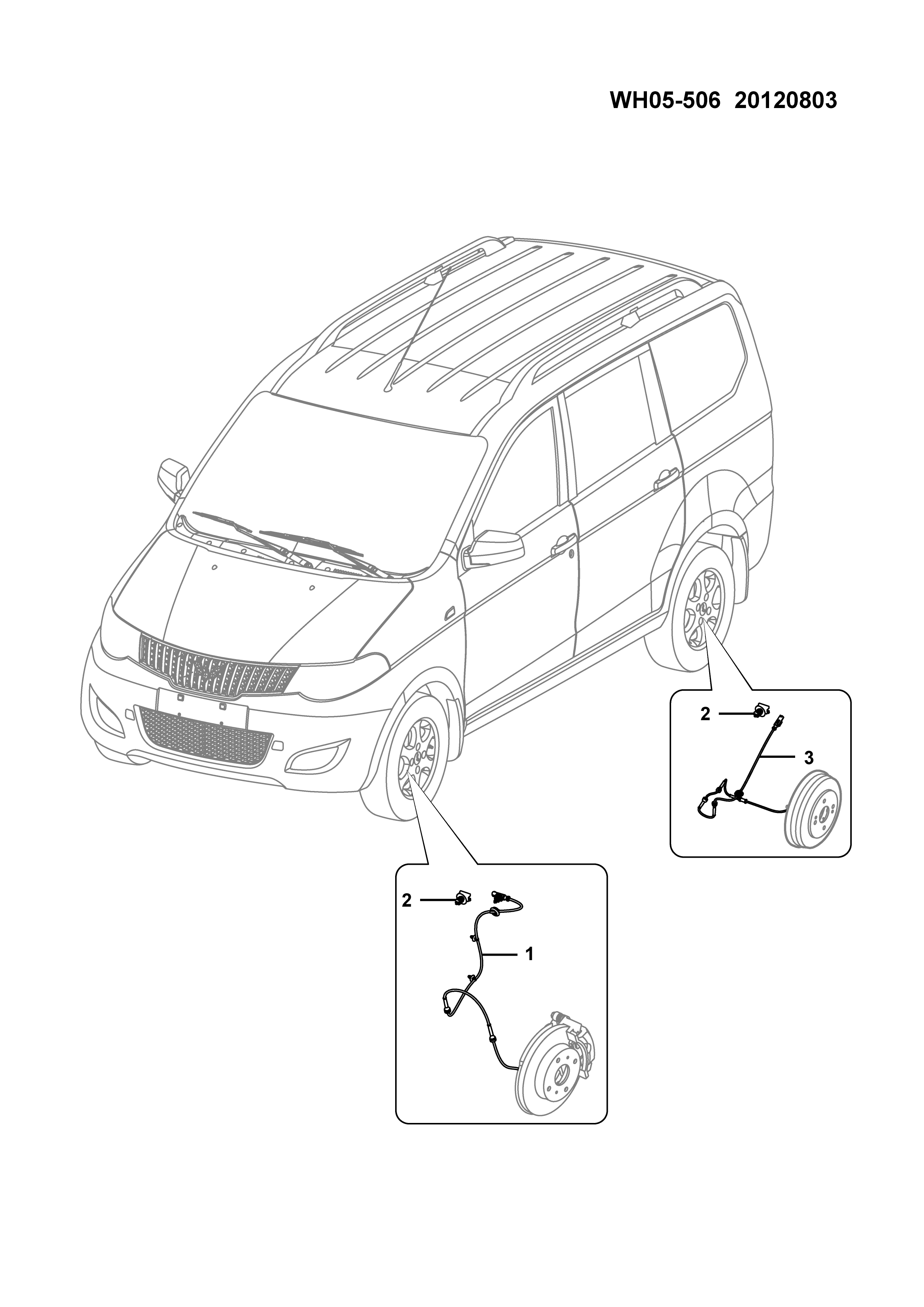 WH05-506 20120803

2

3

2

1