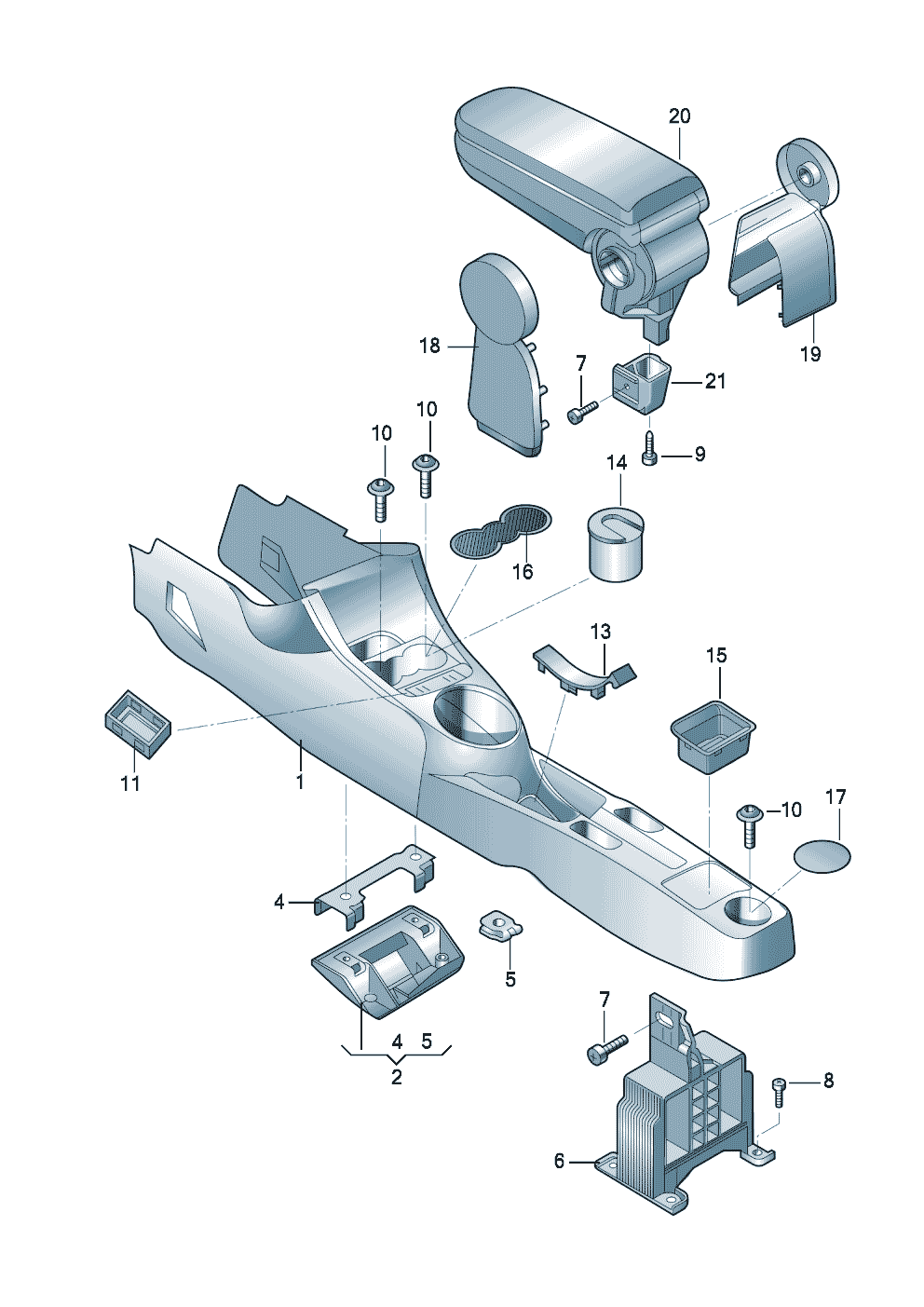 20
19
18
7
21
10
10
9
14
16
13
15
11
1
10
17
4
5
4 5
2
7
8
6