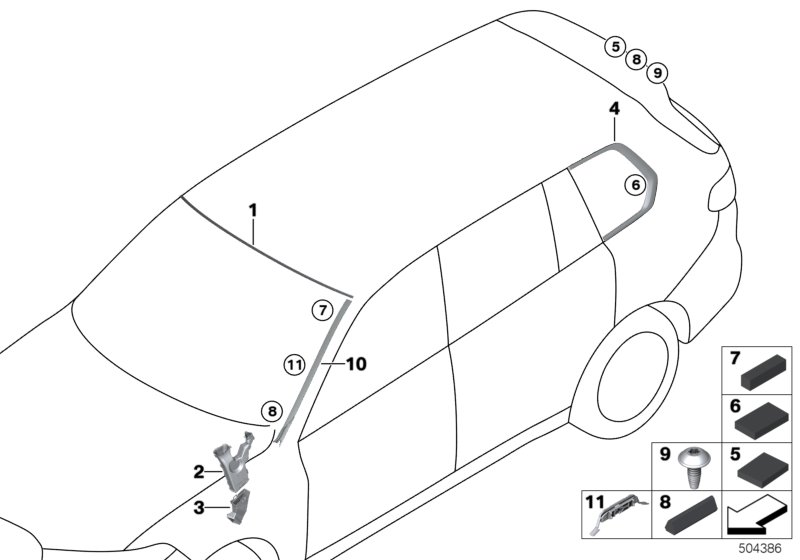 5
8
9
4
6
1
7
11
10
8
2
3
7
6
9
5
11
8
504386