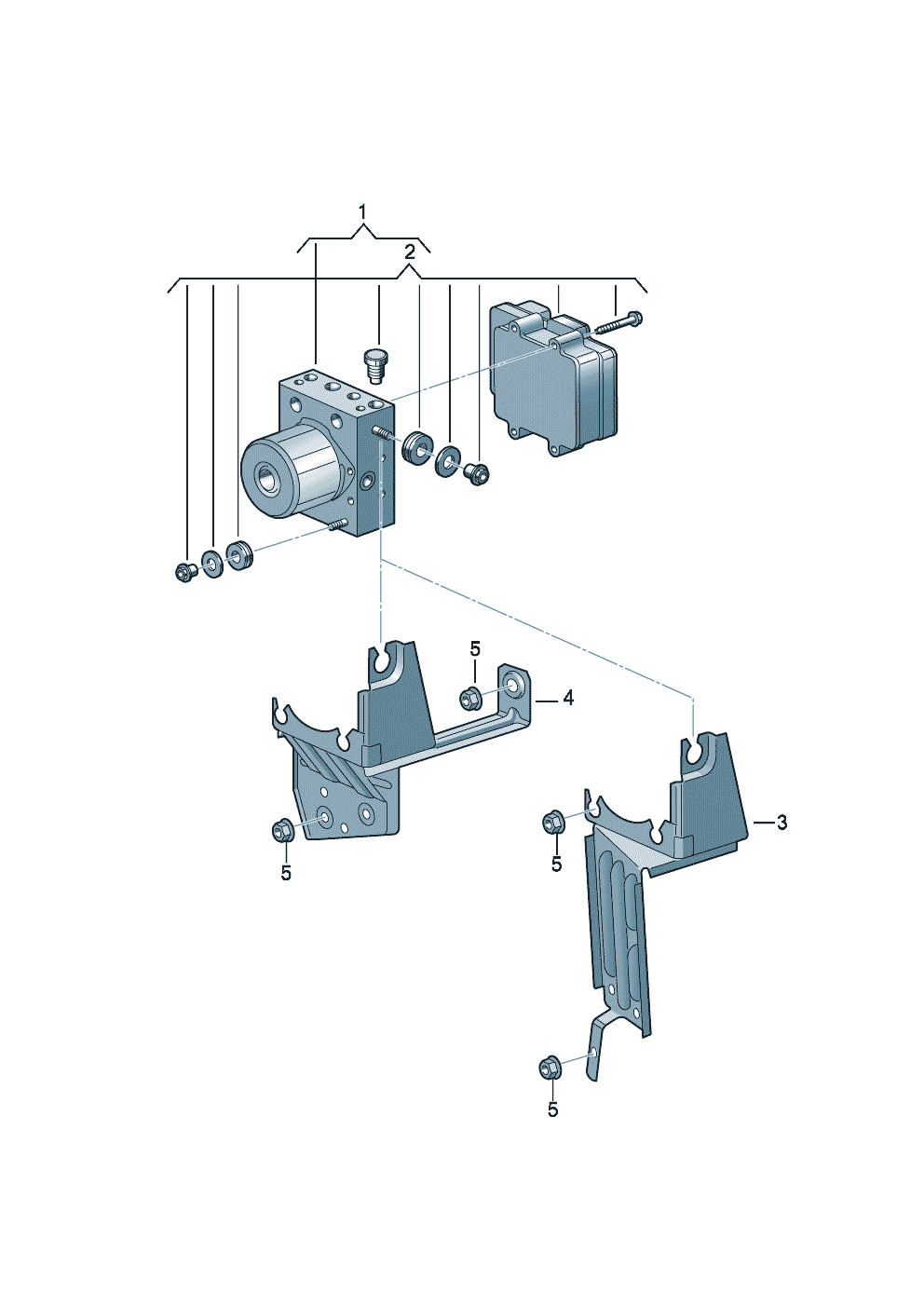 1
2
5
4
3
5
5
5