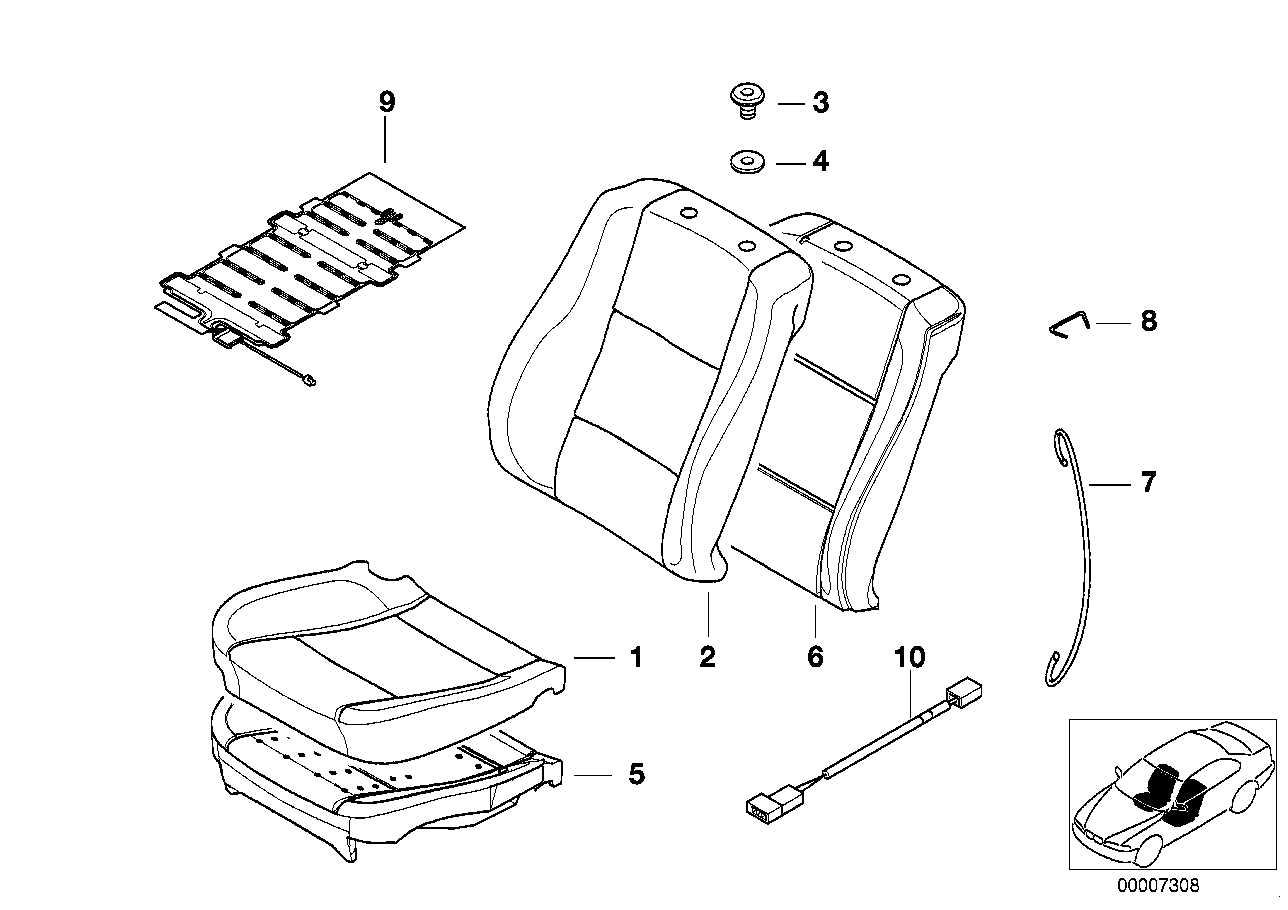 9
3
4
8
7
1
2
6
10
5
00007308